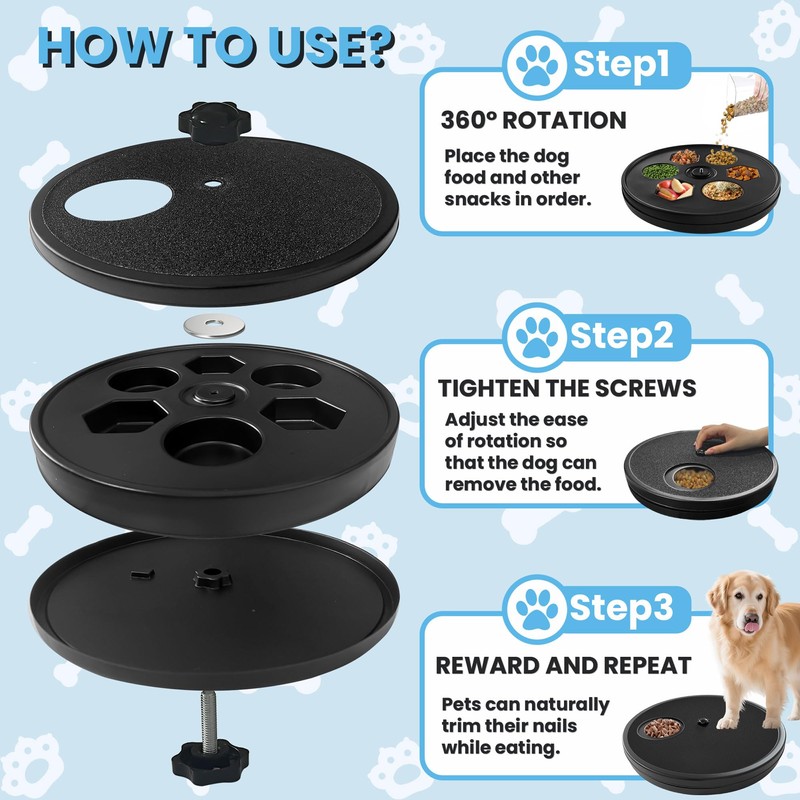 HOW TO USE?

Step1

360° ROTATION

Place the dog food and other snacks in order.

Step2

TIGHTEN THE SCREWS

Adjust the ease of rotation so that the dog can remove the food.

Step3

REWARD AND REPEAT

Pets can naturally trim their nails while eating.