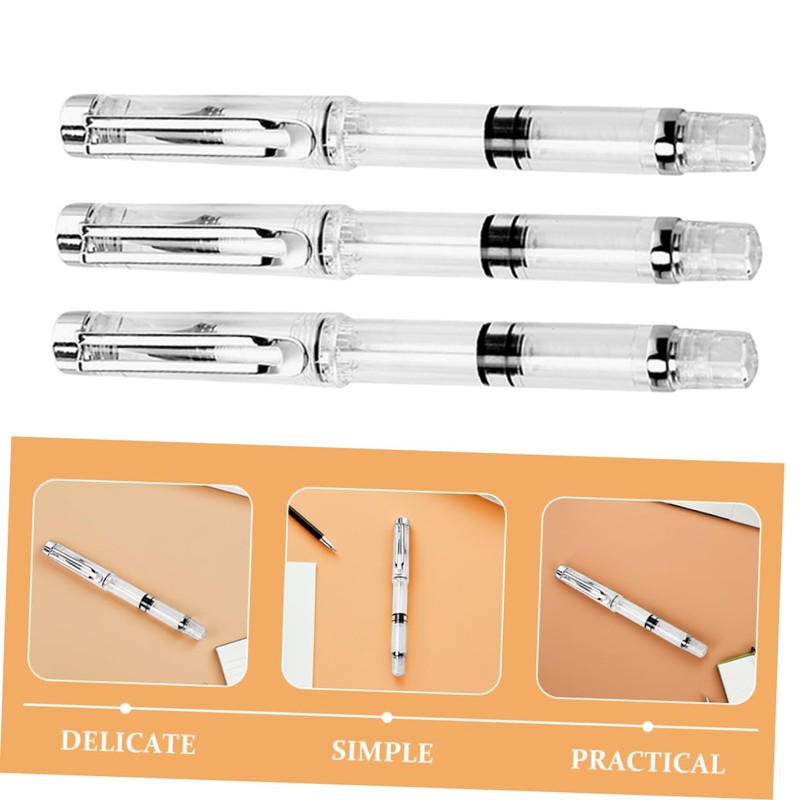 DELICATE

SIMPLE

PRACTICAL