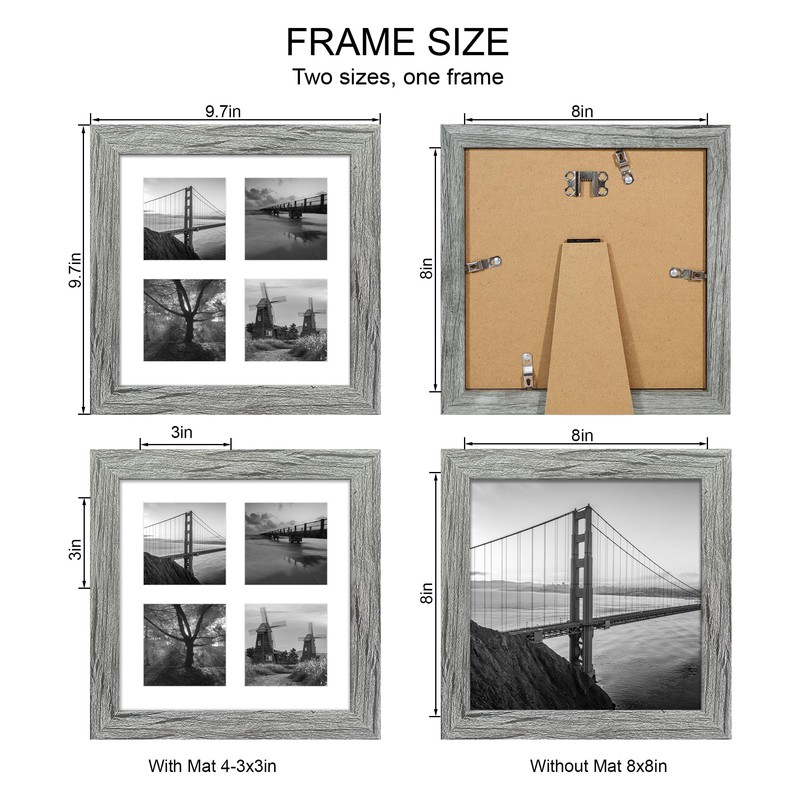 FRAME SIZE
Two sizes, one frame

9.7in
9.7in

8in
8in

3in
3in

8in
8in

With Mat 4-3x3in

Without Mat 8x8in