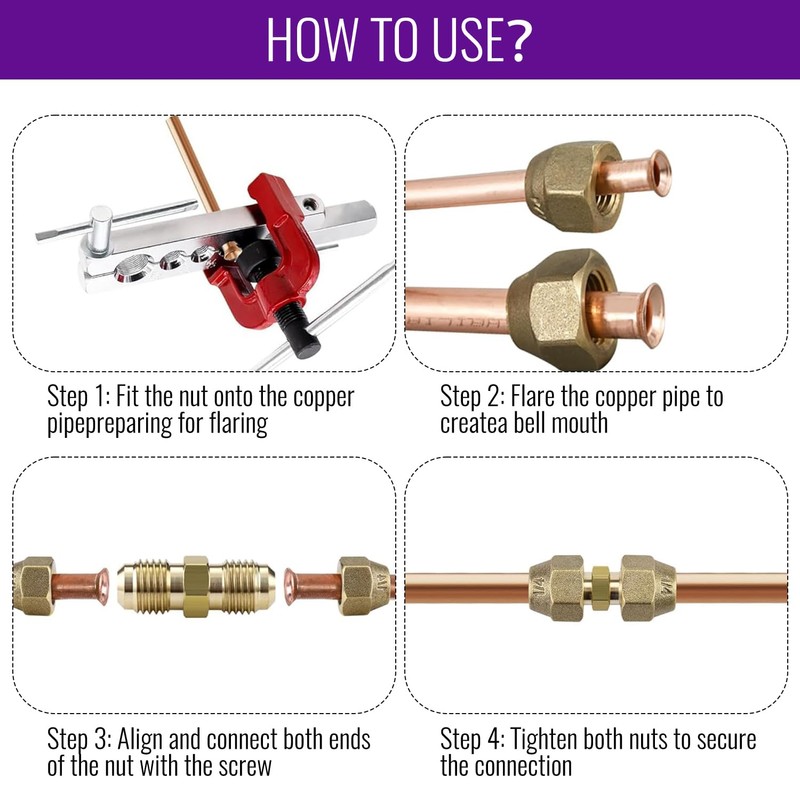 HOW TO USE?

Step 1: Fit the nut onto the copper pipepreparing for flaring

Step 2: Flare the copper pipe to createa bell mouth

1/4

1/4

1/4

Step 3: Align and connect both ends of the nut with the screw

Step 4: Tighten both nuts to secure the connection