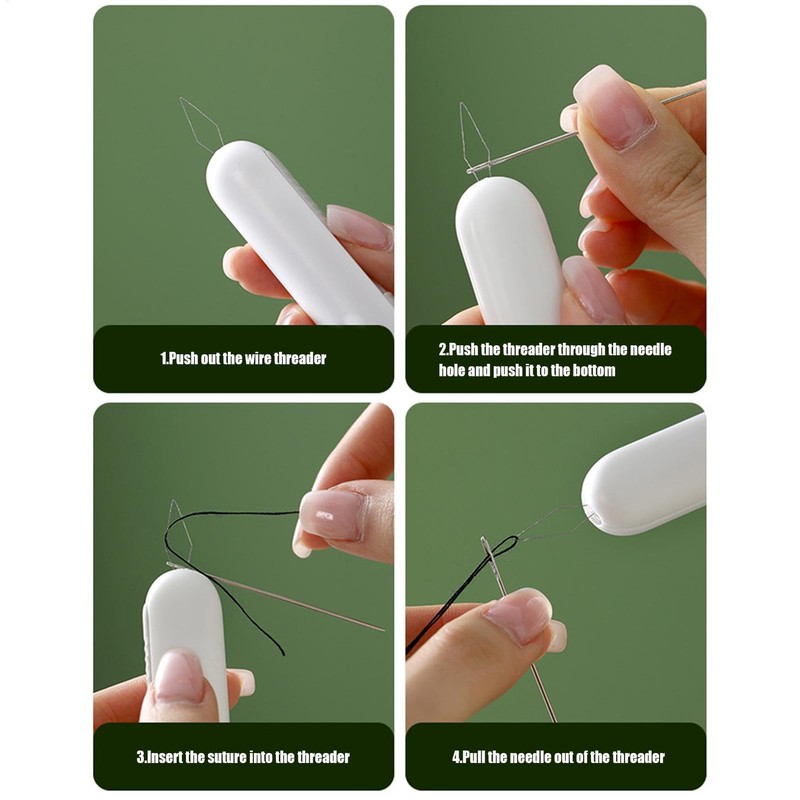 1.Push out the wire threader

2.Push the threader through the needle hole and push it to the bottom

3.Insert the suture into the threader

4.Pull the needle out of the threader