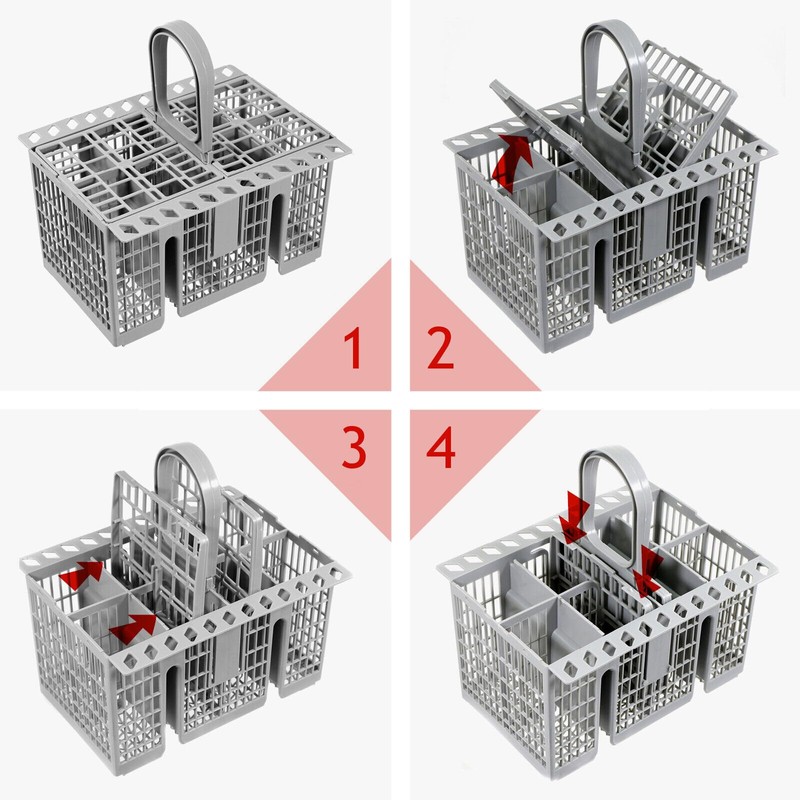 1 2
3 4