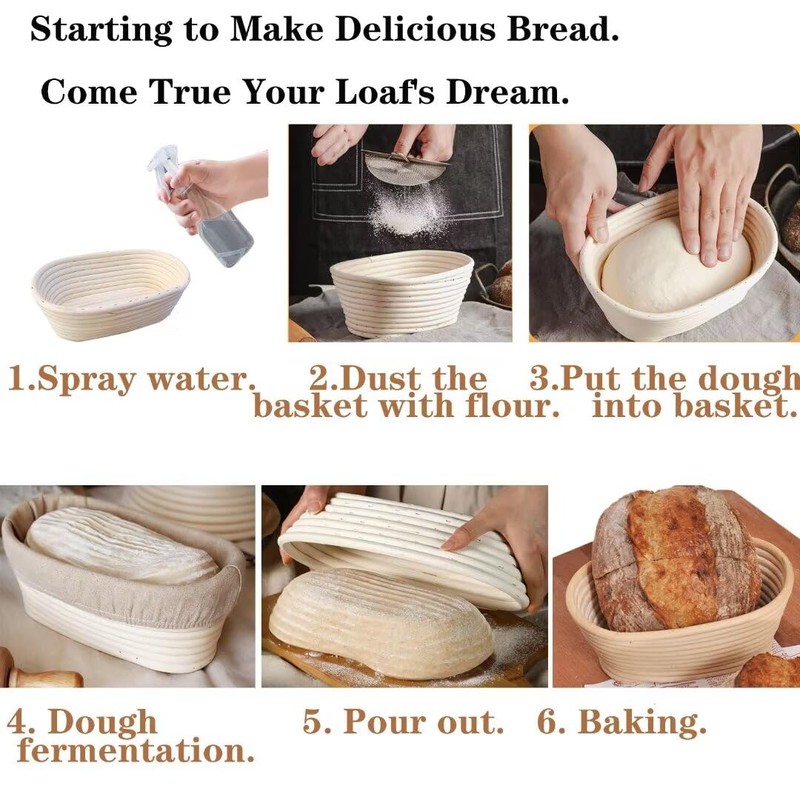 Starting to Make Delicious Bread.

Come True Your Loaf's Dream.

1.Spray water.

2.Dust the basket with flour.

3.Put the dough into basket.

4. Dough fermentation.

5. Pour out.

6. Baking.