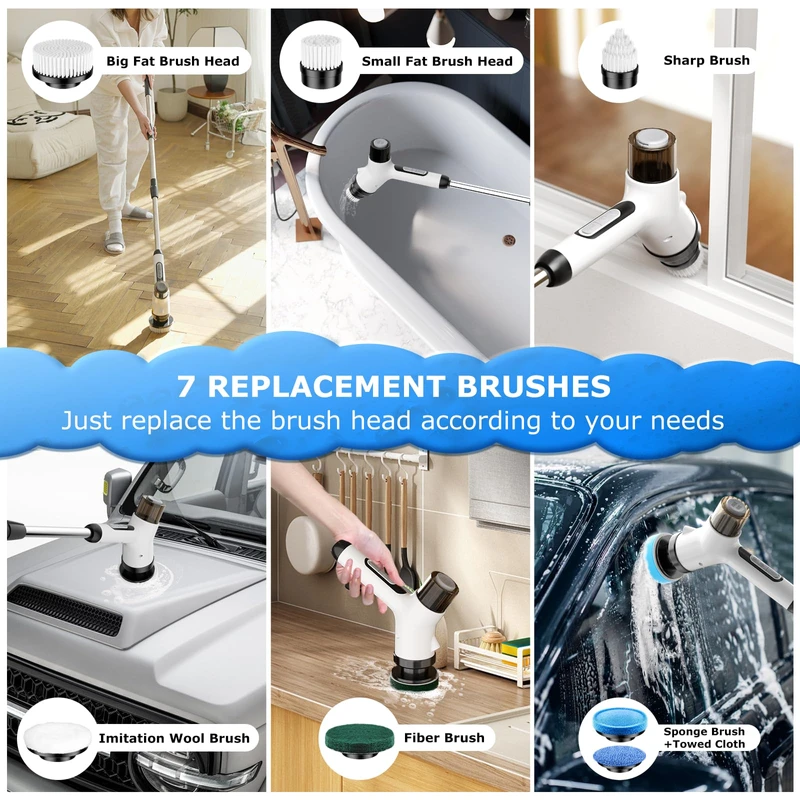 Big Fat Brush Head

Small Fat Brush Head

Sharp Brush

7 REPLACEMENT BRUSHES
Just replace the brush head according to your needs

Imitation Wool Brush

Fiber Brush

Sponge Brush
+Towed Cloth