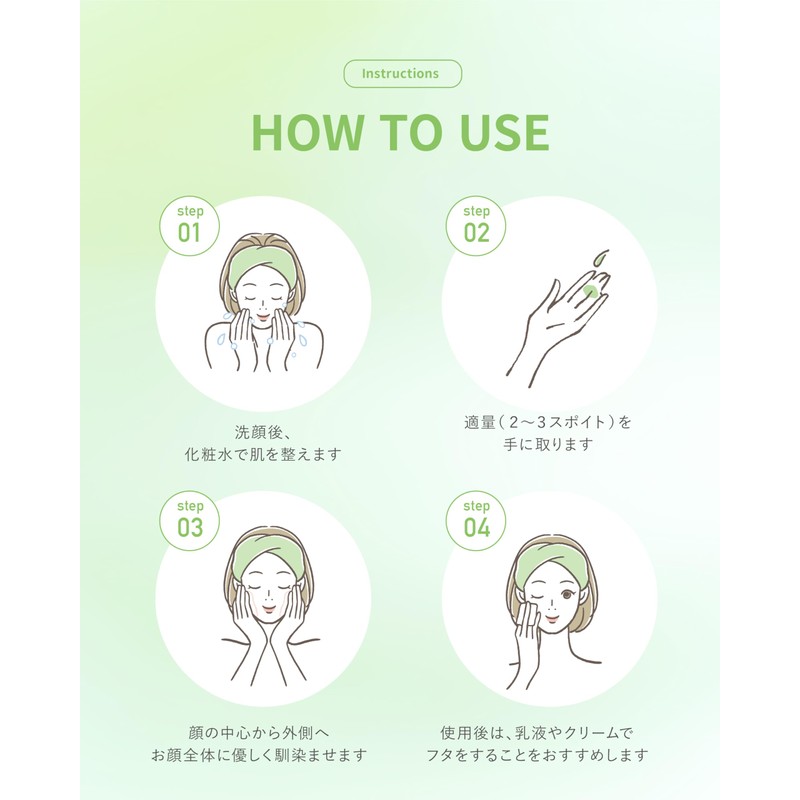 Instructions

HOW TO USE

step 01

洗顔後、
化粧水で肌を整えます

step 02

適量（2〜3スポイト）を
手に取ります

step 03

顔の中心から外側へ
お顔全体に優しく馴染ませます

step 04

使用後は、乳液やクリームで
フタをすることをおすすめします