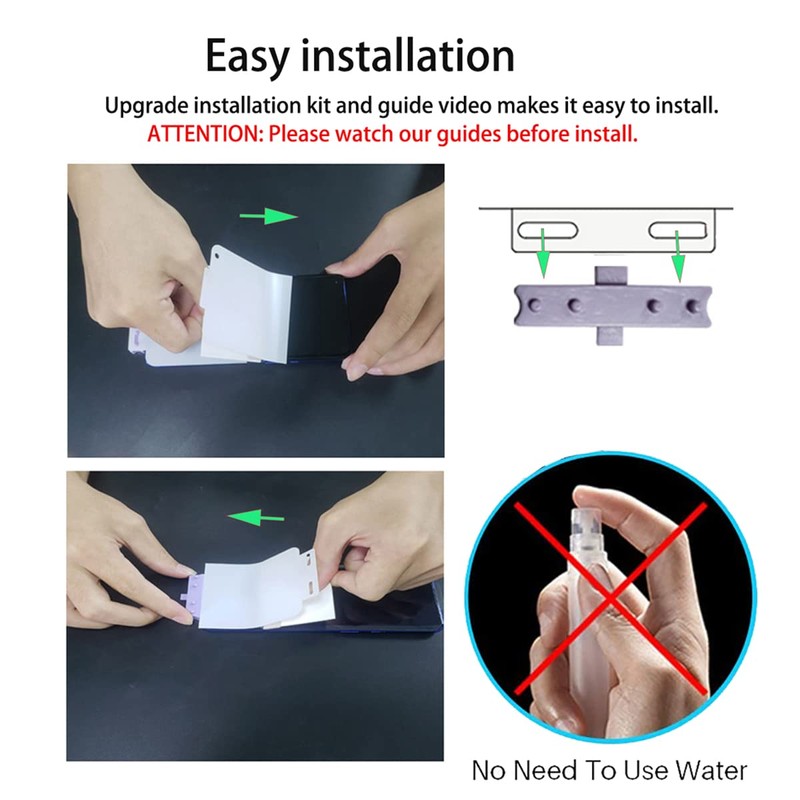 Easy installation

Upgrade installation kit and guide video makes it easy to install.
ATTENTION: Please watch our guides before install.

No Need To Use Water