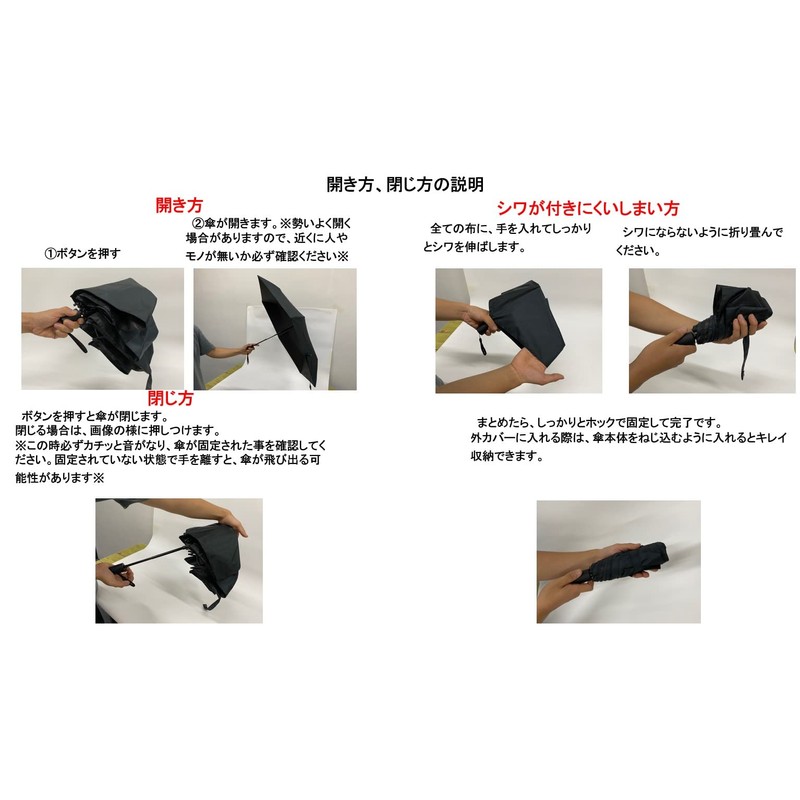 開き方、閉じ方の説明

開き方

①ボタンを押す

②傘が開きます。※勢いよく開く場合がありますので、近くに人やモノが無いか必ず確認ください※

閉じ方

ボタンを押すと傘が閉じます。
閉じる場合は、画像の様に押しつけます。
※この時必ずカチッと音がなり、傘が固定された事を確認してください。固定されていない状態で手を離すと、傘が飛び出る可能性があります※

シワが付きにくいしまい方

全ての布に、手を入れてしっかりとシワを伸ばします。

シワにならないように折り畳んでください。

まとめたら、しっかりとホックで固定して完了です。
外カバーに入れる際は、傘本体をねじ込むように入れるとキレイ収納できます。