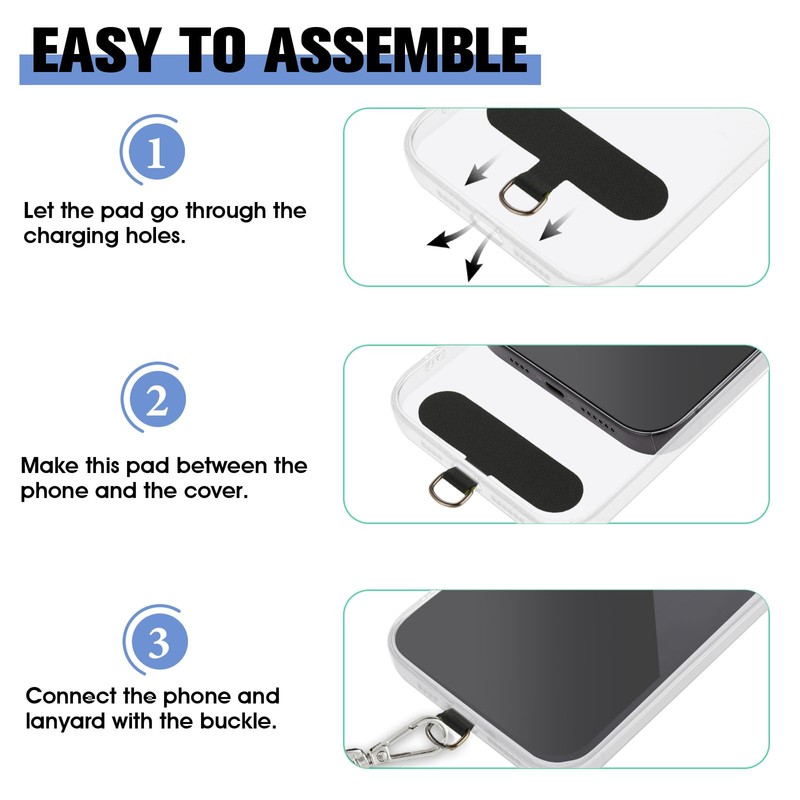 EASY TO ASSEMBLE

1

Let the pad go through the charging holes.

2

Make this pad between the phone and the cover.

3

Connect the phone and lanyard with the buckle.