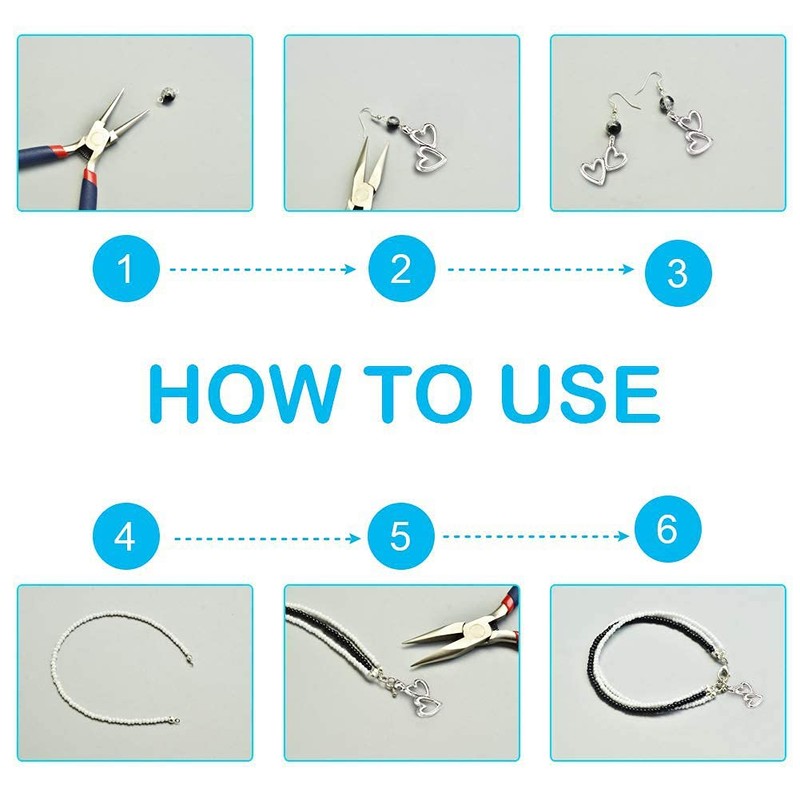 1
2
3

HOW TO USE

4
5
6