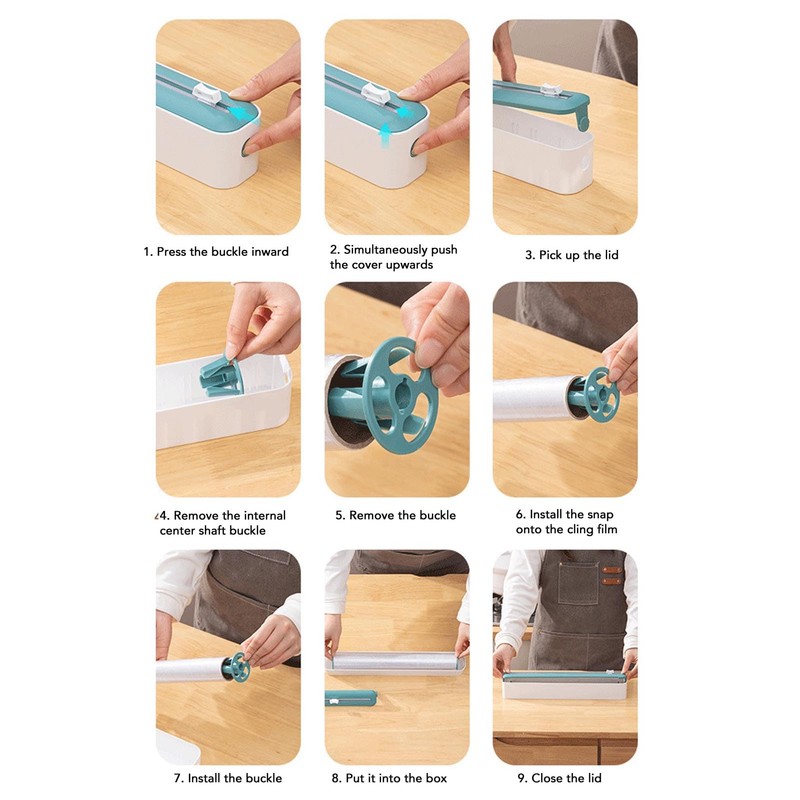 1. Press the buckle inward

2. Simultaneously push the cover upwards

3. Pick up the lid

4. Remove the internal center shaft buckle

5. Remove the buckle

6. Install the snap onto the cling film

7. Install the buckle

8. Put it into the box

9. Close the lid