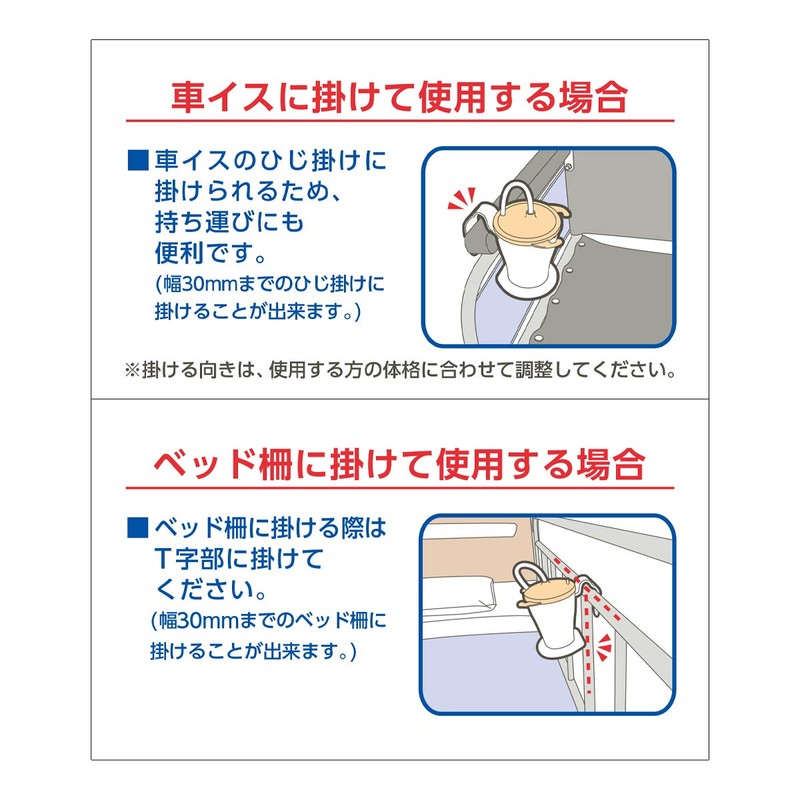 車イスに掛けて使用する場合

■車イスのひじ掛けに掛けられるため、持ち運びにも便利です。
(幅30mmまでのひじ掛けに掛けることが出来ます。)

※掛ける向きは、使用する方の体格に合わせて調整してください。

ベッド柵に掛けて使用する場合

■ベッド柵に掛ける際はT字部に掛けてください。
(幅30mmまでのベッド柵に掛けることが出来ます。)