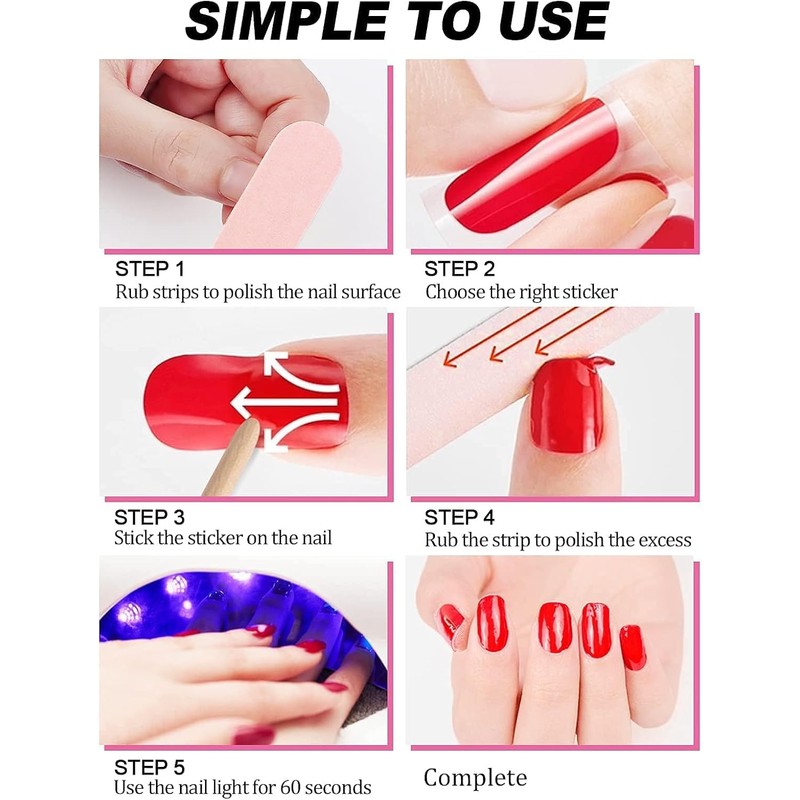 SIMPLE TO USE

STEP 1
Rub strips to polish the nail surface

STEP 2
Choose the right sticker

STEP 3
Stick the sticker on the nail

STEP 4
Rub the strip to polish the excess

STEP 5
Use the nail light for 60 seconds

Complete