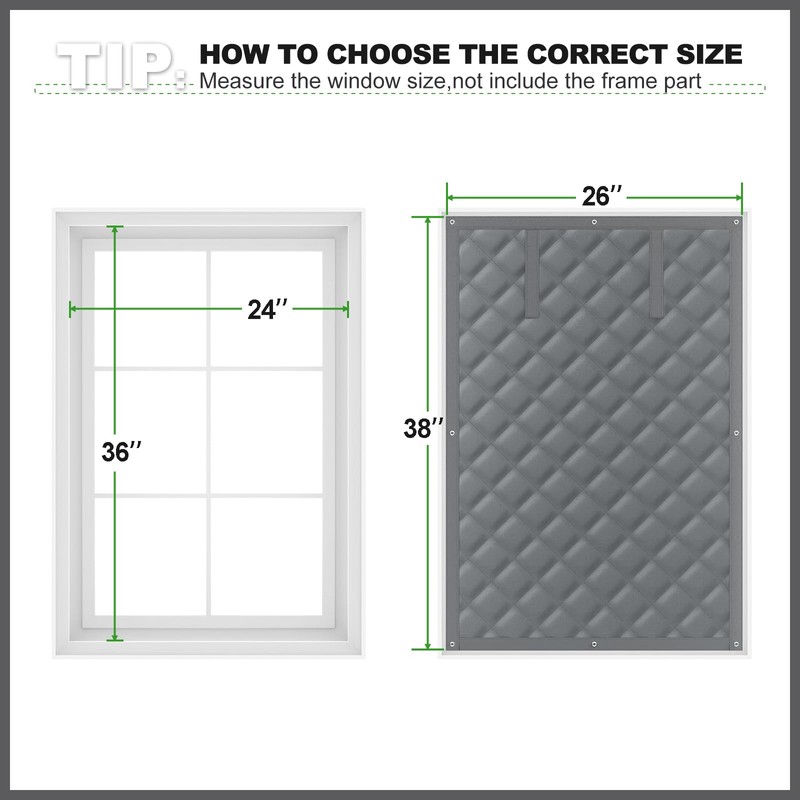 TIP: HOW TO CHOOSE THE CORRECT SIZE
Measure the window size,not include the frame part

24''

36''

26''

38''