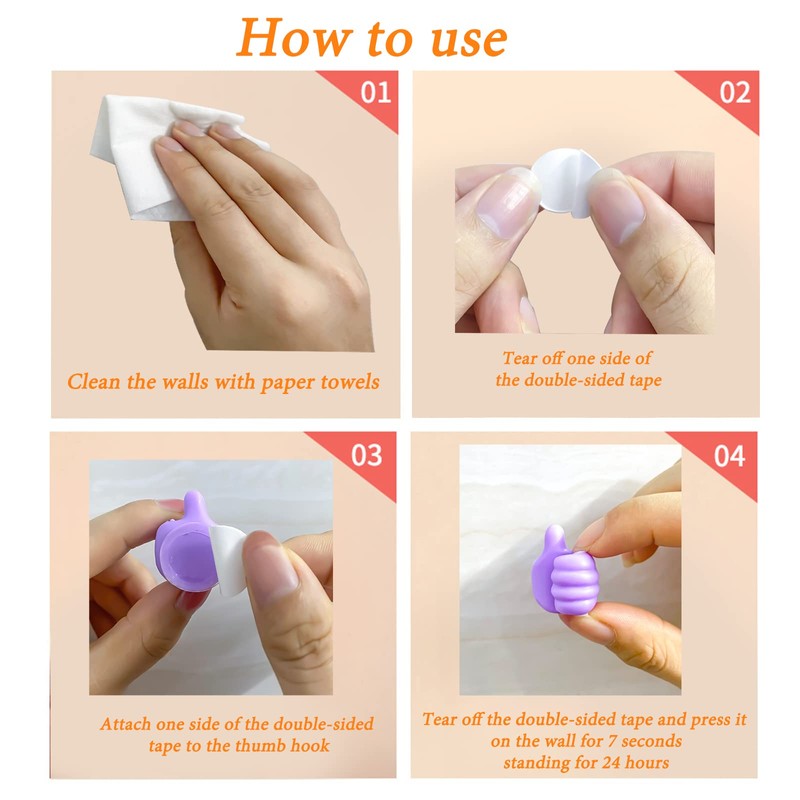 How to use

01

Clean the walls with paper towels

02

Tear off one side of the double-sided tape

03

Attach one side of the double-sided tape to the thumb hook

04

Tear off the double-sided tape and press it on the wall for 7 seconds standing for 24 hours