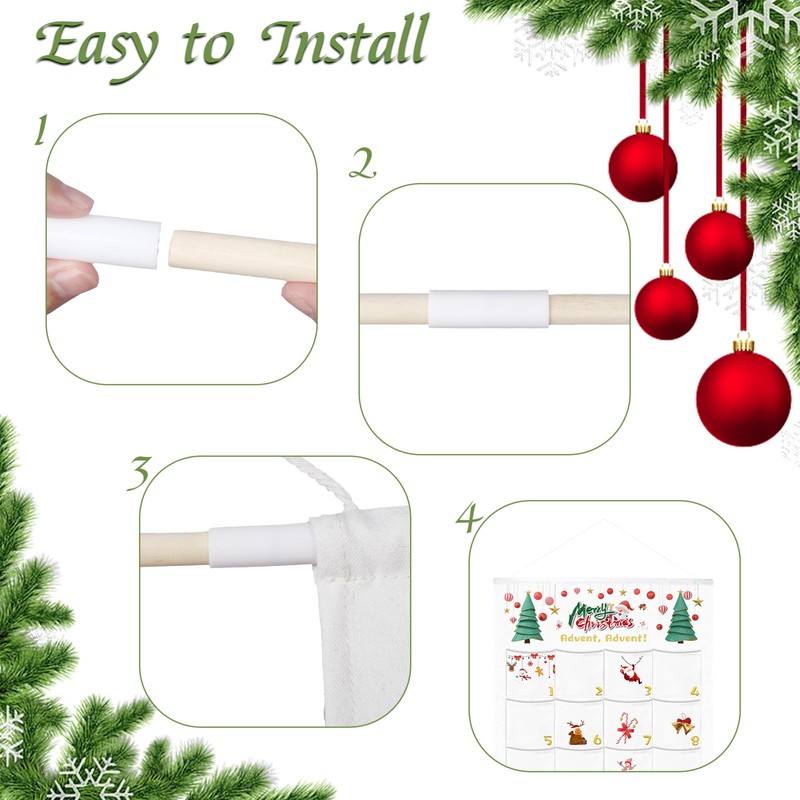 Easy to Install

1

2

3

4

Merry Christmas
Advent, Advent!

1 2 3 4
5 6 7 8