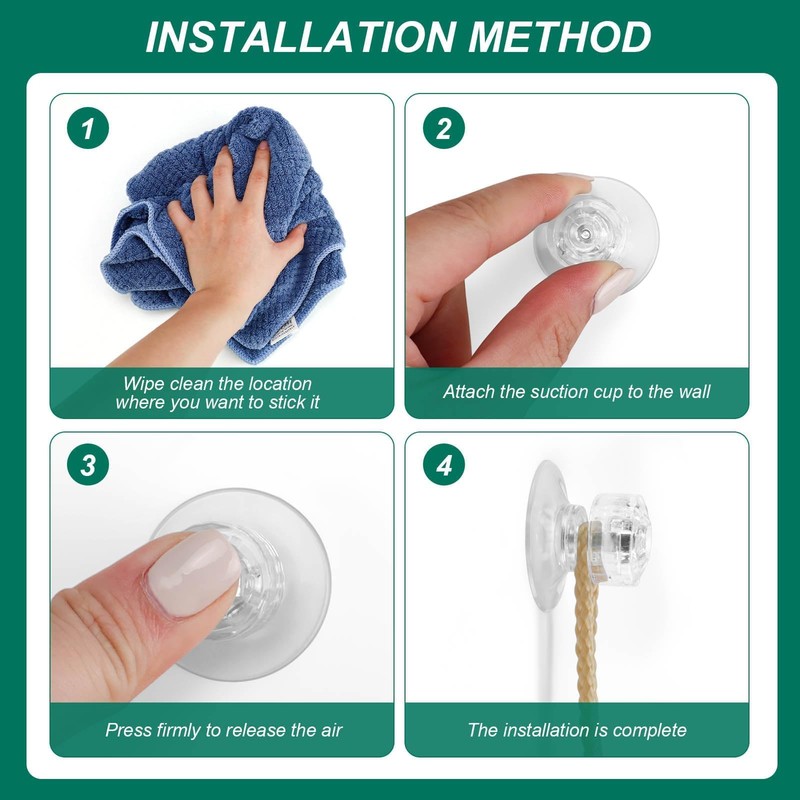 INSTALLATION METHOD

1

Wipe clean the location where you want to stick it

2

Attach the suction cup to the wall

3

Press firmly to release the air

4

The installation is complete