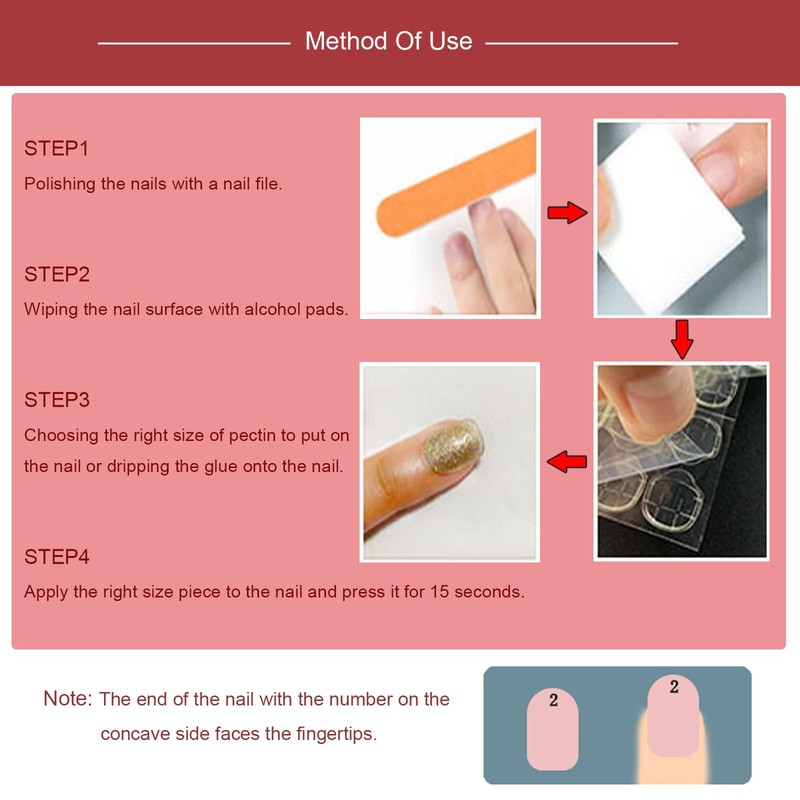 Method Of Use

STEP1
Polishing the nails with a nail file.

STEP2
Wiping the nail surface with alcohol pads.

STEP3
Choosing the right size of pectin to put on the nail or dripping the glue onto the nail.

STEP4
Apply the right size piece to the nail and press it for 15 seconds.

Note: The end of the nail with the number on the concave side faces the fingertips.

2

2