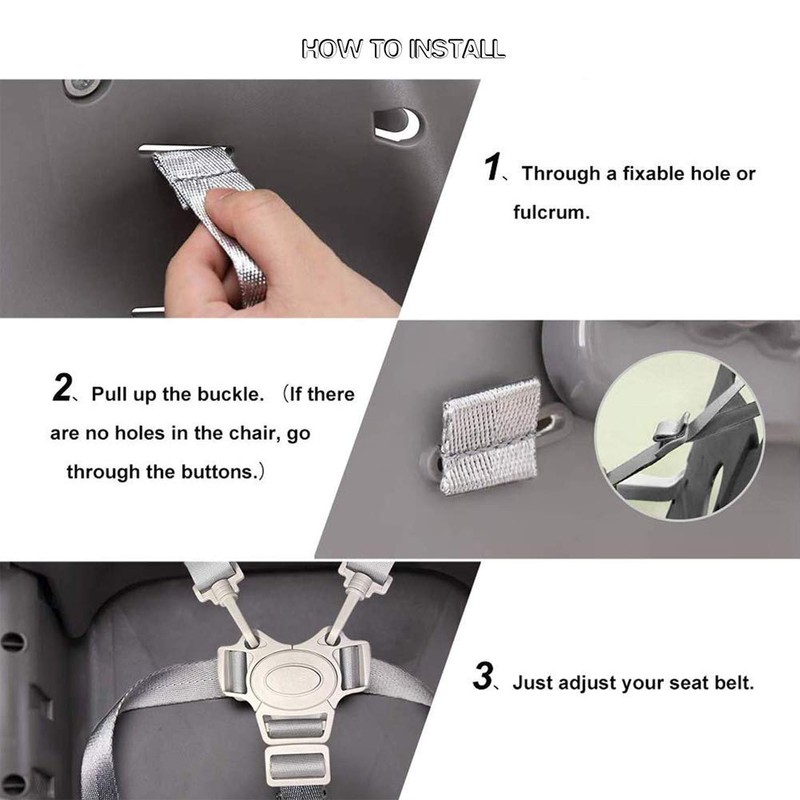 HOW TO INSTALL

1、Through a fixable hole or fulcrum.

2、Pull up the buckle. （If there are no holes in the chair, go through the buttons.）

3、Just adjust your seat belt.