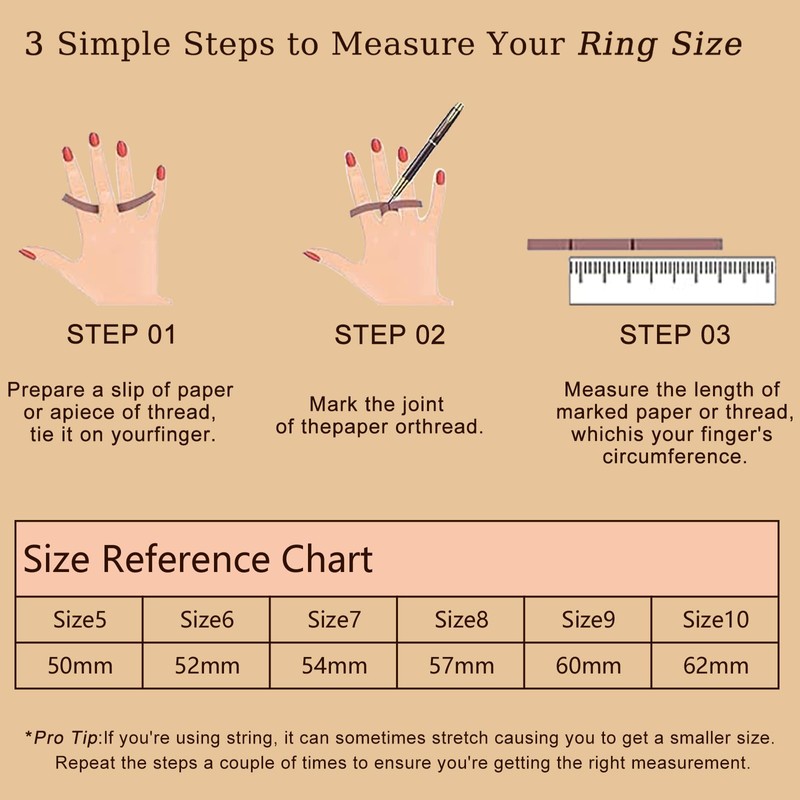 3 Simple Steps to Measure Your Ring Size

STEP 01

Prepare a slip of paper or apiece of thread, tie it on yourfinger.

STEP 02

Mark the joint of thepaper orthread.

STEP 03

Measure the length of marked paper or thread, whichis your finger's circumference.

Size Reference Chart

| Size5 | Size6 | Size7 | Size8 | Size9 | Size10 |
|---|---|---|---|---|---|
| 50mm | 52mm | 54mm | 57mm | 60mm | 62mm |

*Pro Tip:If you're using string, it can sometimes stretch causing you to get a smaller size. Repeat the steps a couple of times to ensure you're getting the right measurement.