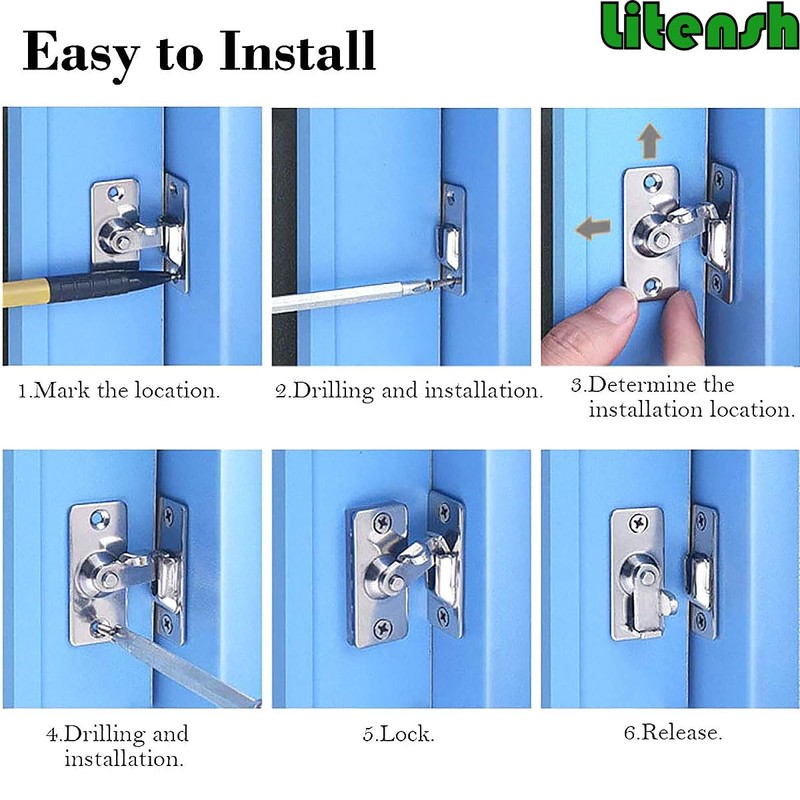 Easy to Install

Litensh

1.Mark the location.

2.Drilling and installation.

3.Determine the installation location.

4.Drilling and installation.

5.Lock.

6.Release.