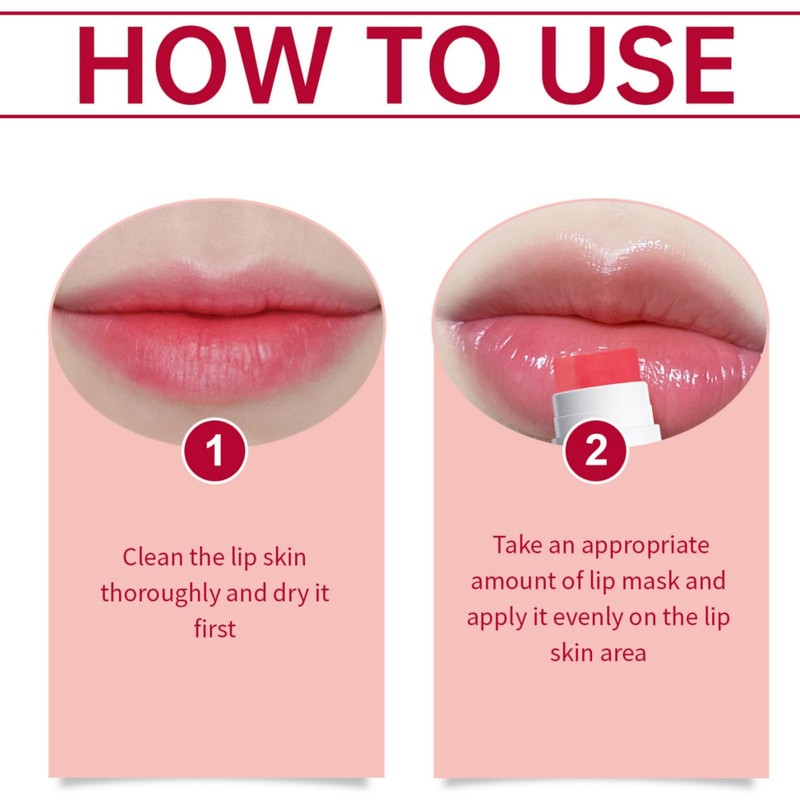 HOW TO USE

1

Clean the lip skin thoroughly and dry it first

2

Take an appropriate amount of lip mask and apply it evenly on the lip skin area