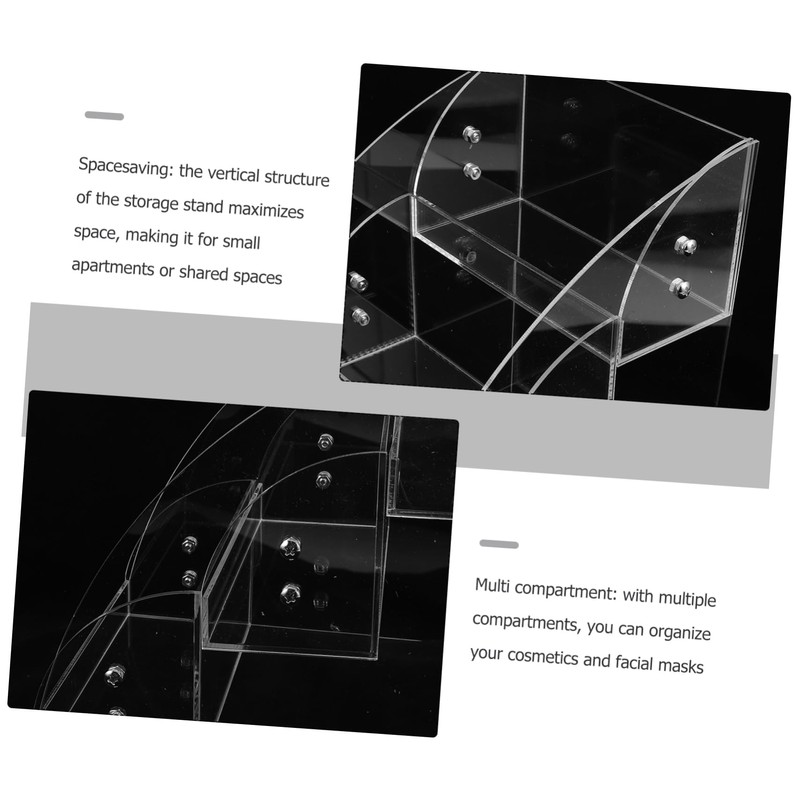 Spacesaving: the vertical structure of the storage stand maximizes space, making it for small apartments or shared spaces

Multi compartment: with multiple compartments, you can organize your cosmetics and facial masks