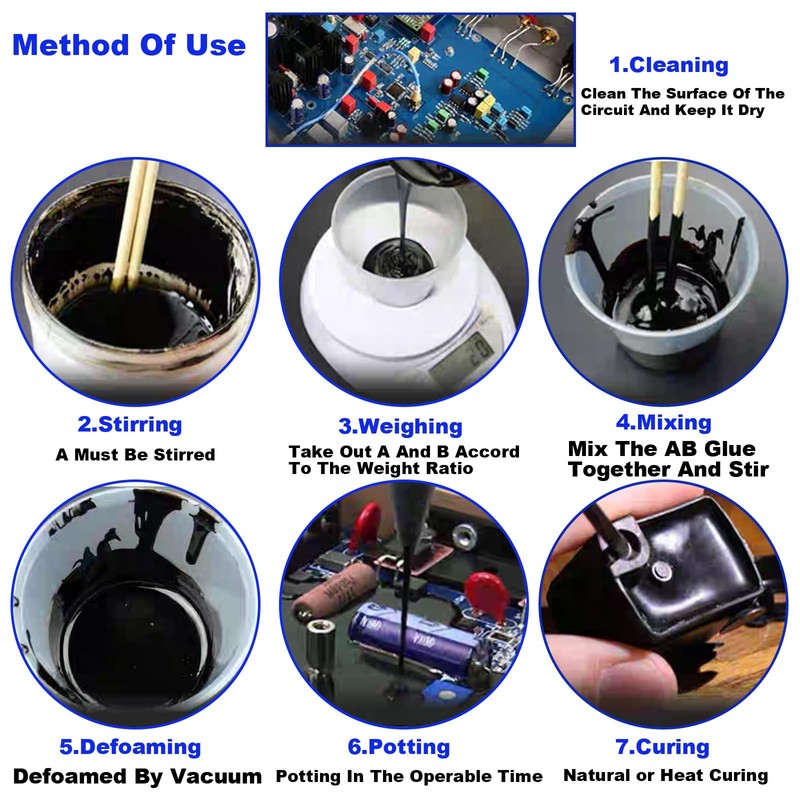 Method Of Use

1.Cleaning
Clean The Surface Of The Circuit And Keep It Dry

2.Stirring
A Must Be Stirred

3.Weighing
Take Out A And B Accord To The Weight Ratio

4.Mixing
Mix The AB Glue Together And Stir

5.Defoaming
Defoamed By Vacuum

6.Potting
Potting In The Operable Time

7.Curing
Natural or Heat Curing