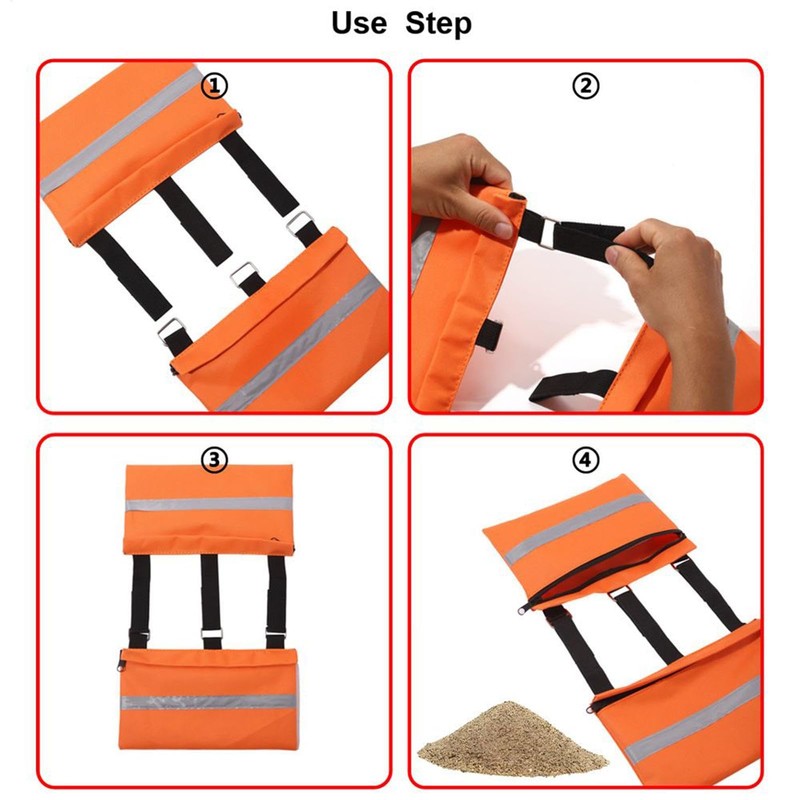 Use Step

①

②

③

④