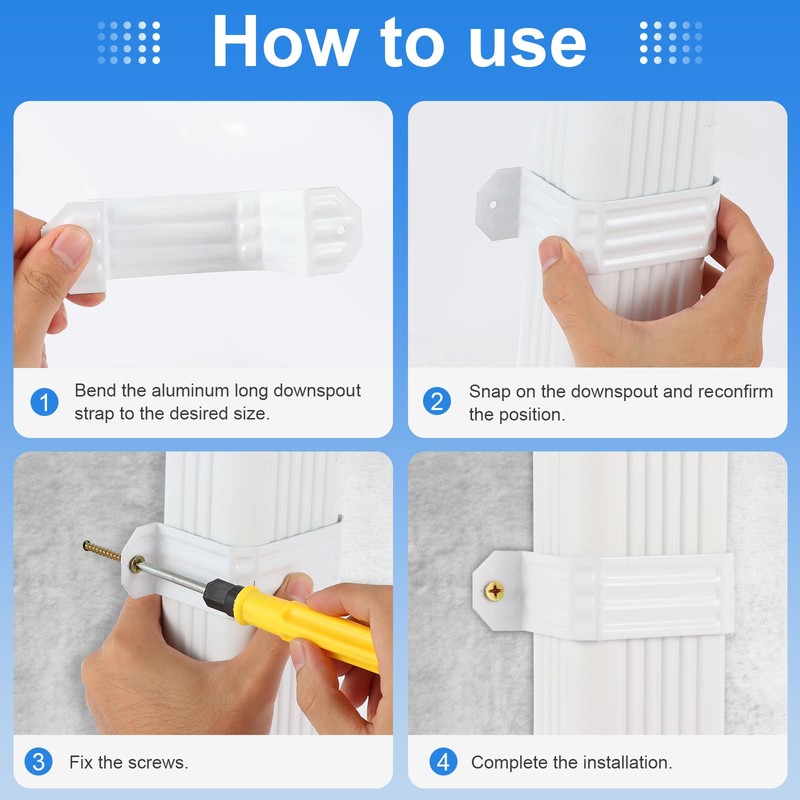 How to use

1 Bend the aluminum long downspout strap to the desired size.

2 Snap on the downspout and reconfirm the position.

3 Fix the screws.

4 Complete the installation.