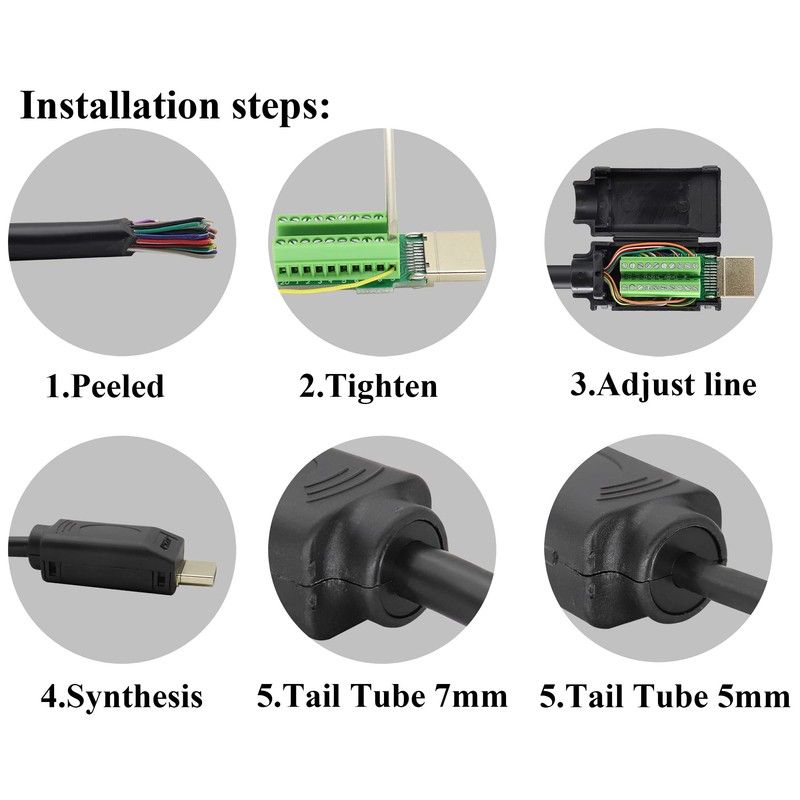 Installation steps:

1.Peeled

2.Tighten

3.Adjust line

4.Synthesis

5.Tail Tube 7mm

5.Tail Tube 5mm