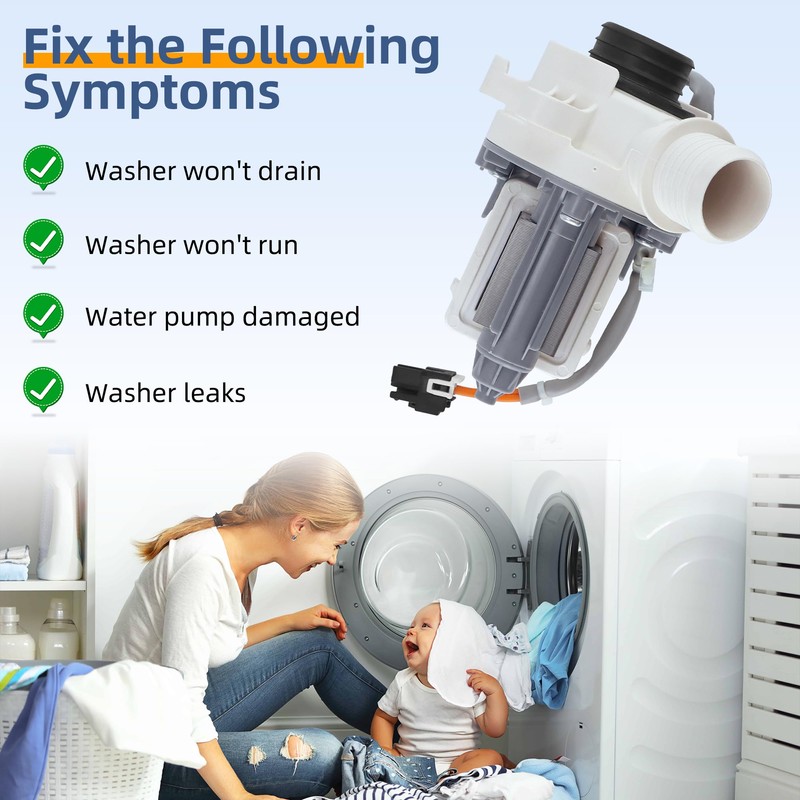 Fix the Following Symptoms

Washer won't drain

Washer won't run

Water pump damaged

Washer leaks