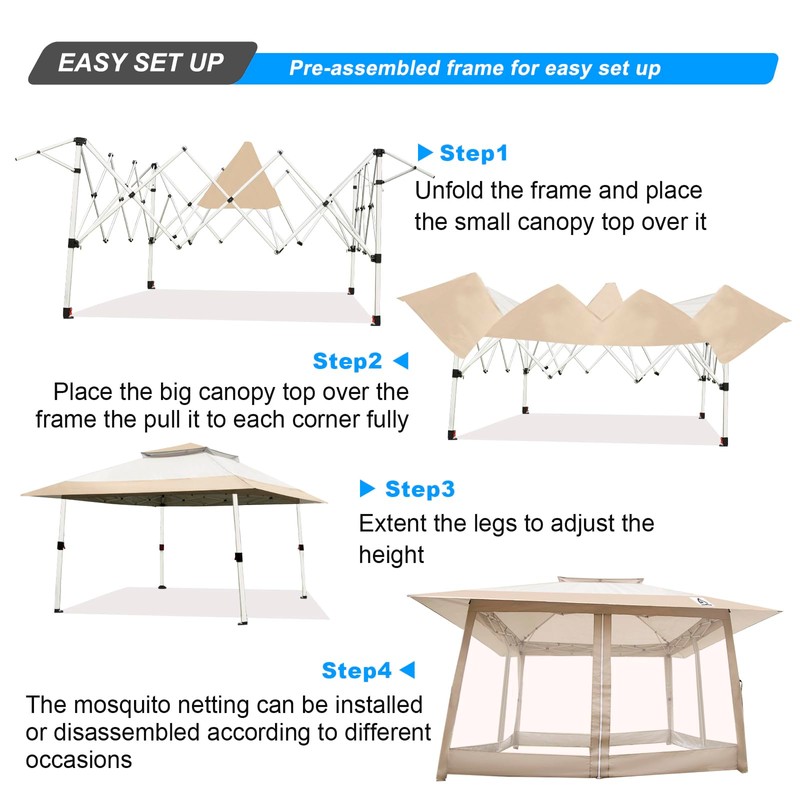 EASY SET UP

Pre-assembled frame for easy set up

Step1

Unfold the frame and place the small canopy top over it

Step2

Place the big canopy top over the frame the pull it to each corner fully

Step3

Extent the legs to adjust the height

Step4

The mosquito netting can be installed or disassembled according to different occasions