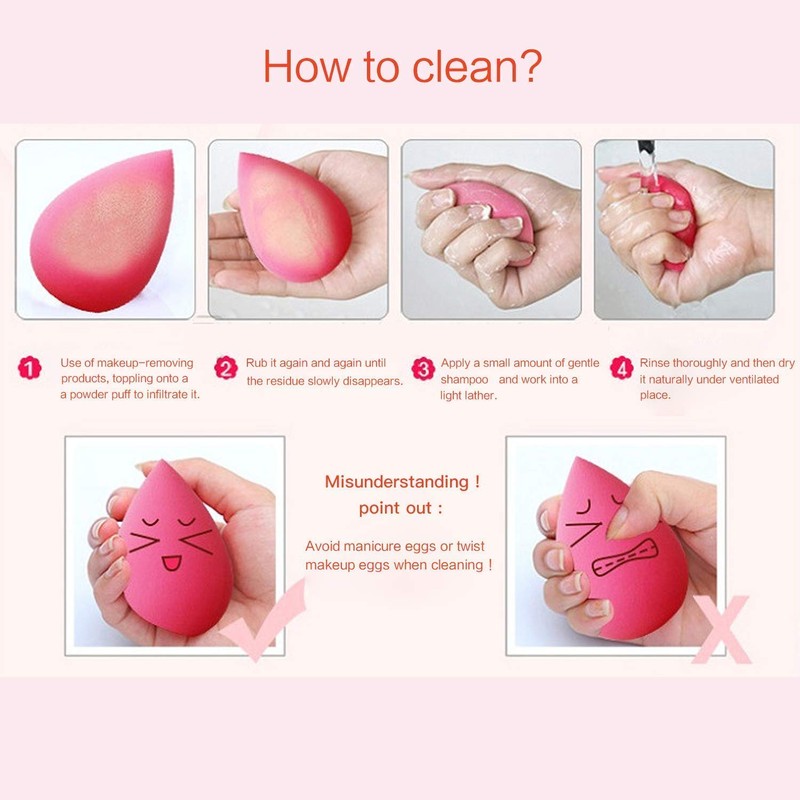 How to clean?

1 Use of makeup-removing products, toppling onto a a powder puff to infiltrate it.

2 Rub it again and again until the residue slowly disappears.

3 Apply a small amount of gentle shampoo and work into a light lather.

4 Rinse thoroughly and then dry it naturally under ventilated place.

Misunderstanding !
point out :

Avoid manicure eggs or twist makeup eggs when cleaning !