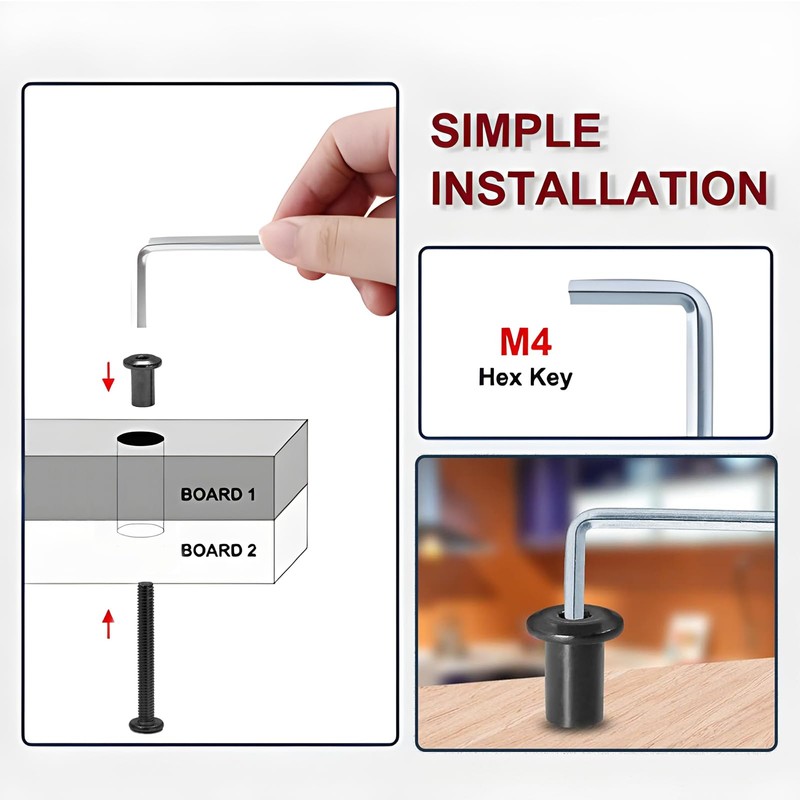 SIMPLE INSTALLATION

BOARD 1

BOARD 2

M4
Hex Key