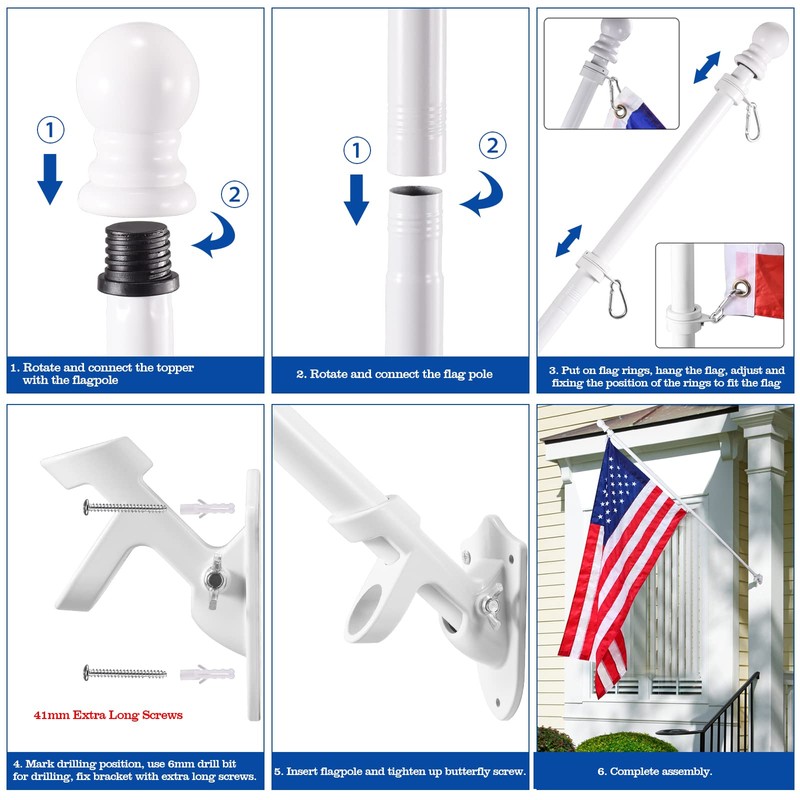 1
2
1. Rotate and connect the topper with the flagpole

1
2
2. Rotate and connect the flag pole

3. Put on flag rings, hang the flag, adjust and fixing the position of the rings to fit the flag

41mm Extra Long Screws
4. Mark drilling position, use 6mm drill bit for drilling, fix bracket with extra long screws.

5. Insert flagpole and tighten up butterfly screw.

6. Complete assembly.