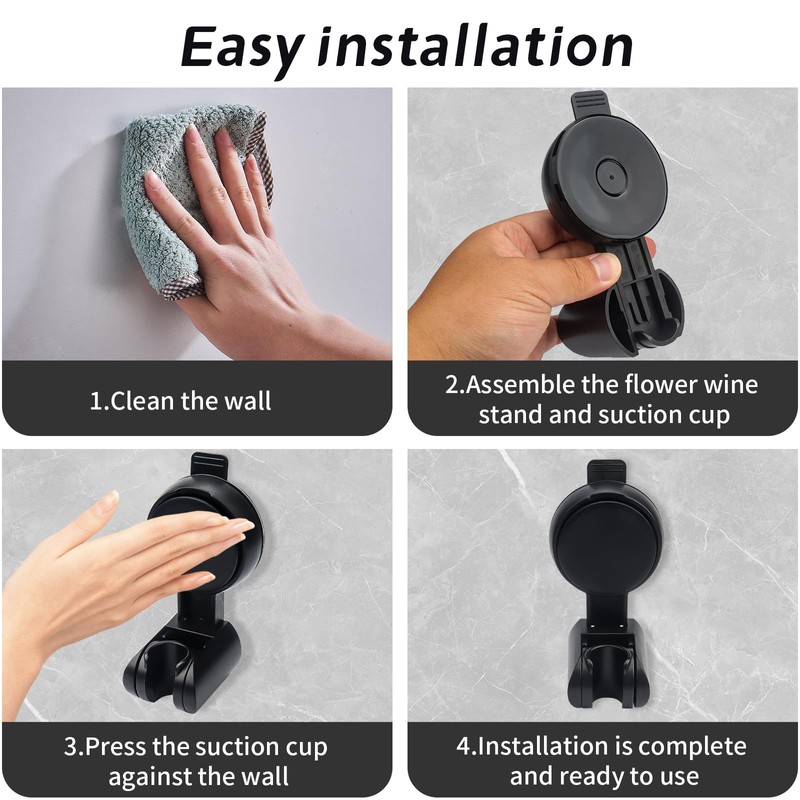 Easy installation

1.Clean the wall

2.Assemble the flower wine stand and suction cup

3.Press the suction cup against the wall

4.Installation is complete and ready to use