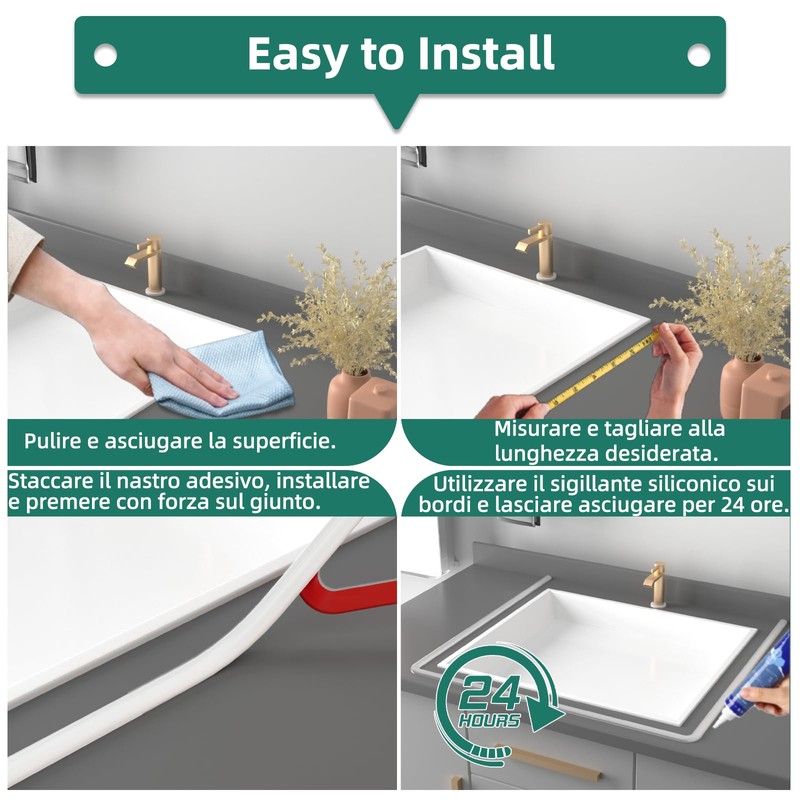 Easy to Install

Pulire e asciugare la superficie.

Misurare e tagliare alla lunghezza desiderata.

Staccare il nastro adesivo, installare e premere con forza sul giunto.

Utilizzare il sigillante siliconico sui bordi e lasciare asciugare per 24 ore.

24 HOURS