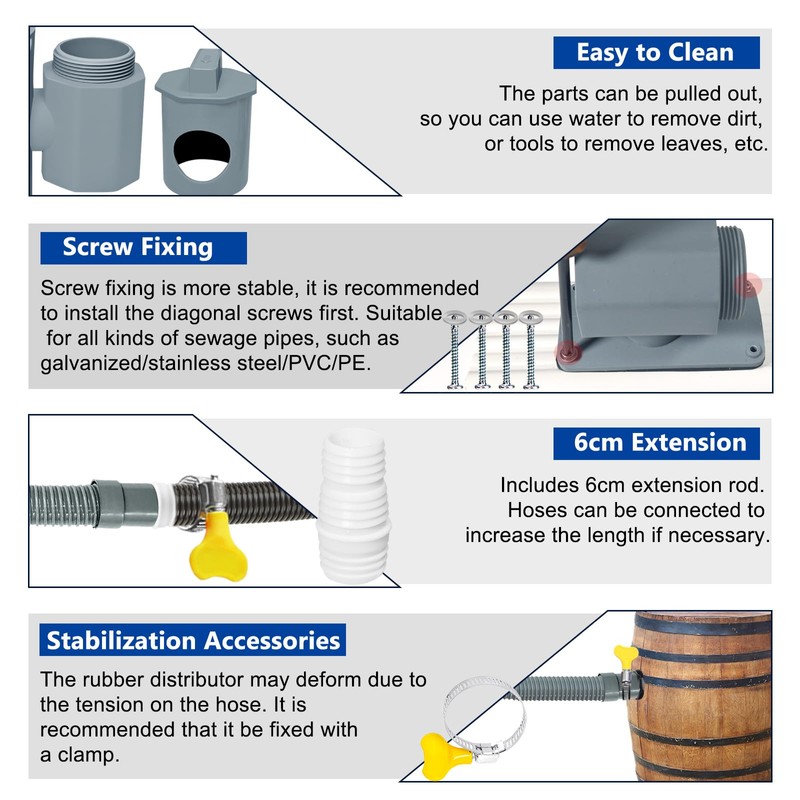 Easy to Clean

The parts can be pulled out, so you can use water to remove dirt, or tools to remove leaves, etc.

Screw Fixing

Screw fixing is more stable, it is recommended to install the diagonal screws first. Suitable for all kinds of sewage pipes, such as galvanized/stainless steel/PVC/PE.

6cm Extension

Includes 6cm extension rod. Hoses can be connected to increase the length if necessary.

Stabilization Accessories

The rubber distributor may deform due to the tension on the hose. It is recommended that it be fixed with a clamp.