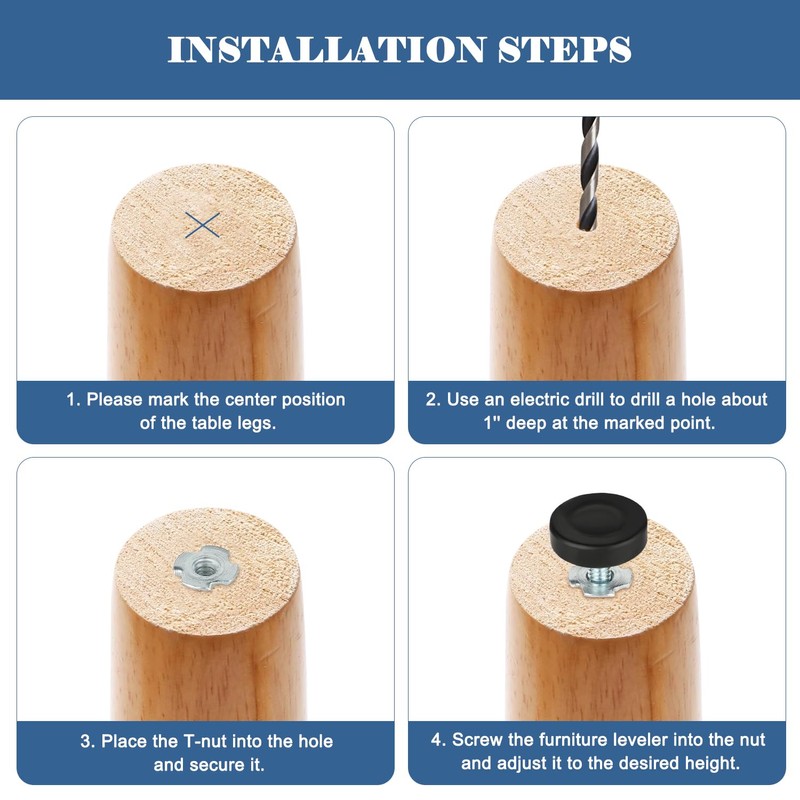 INSTALLATION STEPS

1. Please mark the center position of the table legs.

2. Use an electric drill to drill a hole about 1" deep at the marked point.

3. Place the T-nut into the hole and secure it.

4. Screw the furniture leveler into the nut and adjust it to the desired height.