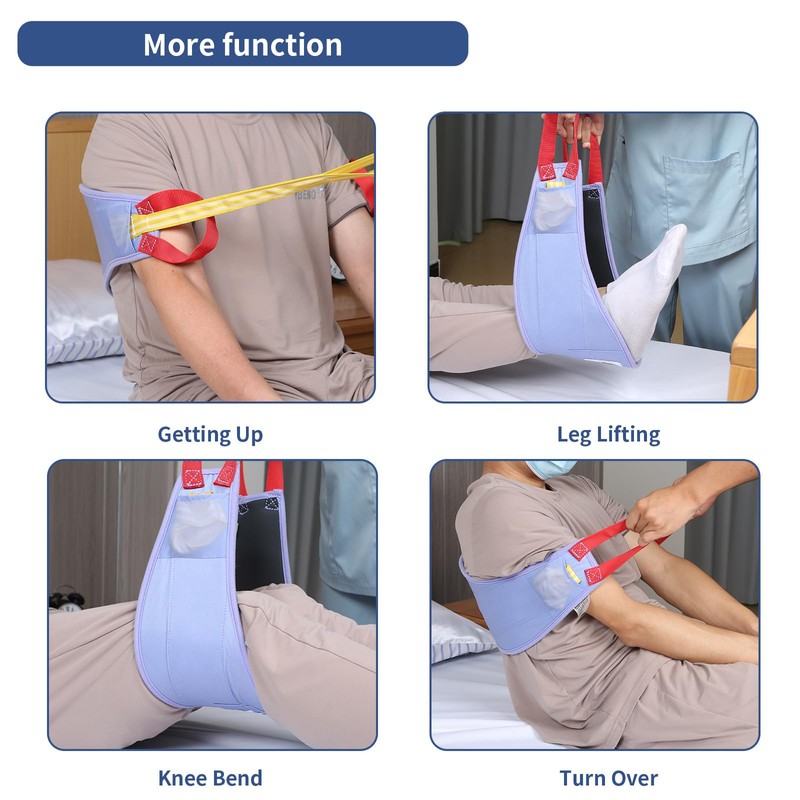 More function

Getting Up

Leg Lifting

Knee Bend

Turn Over