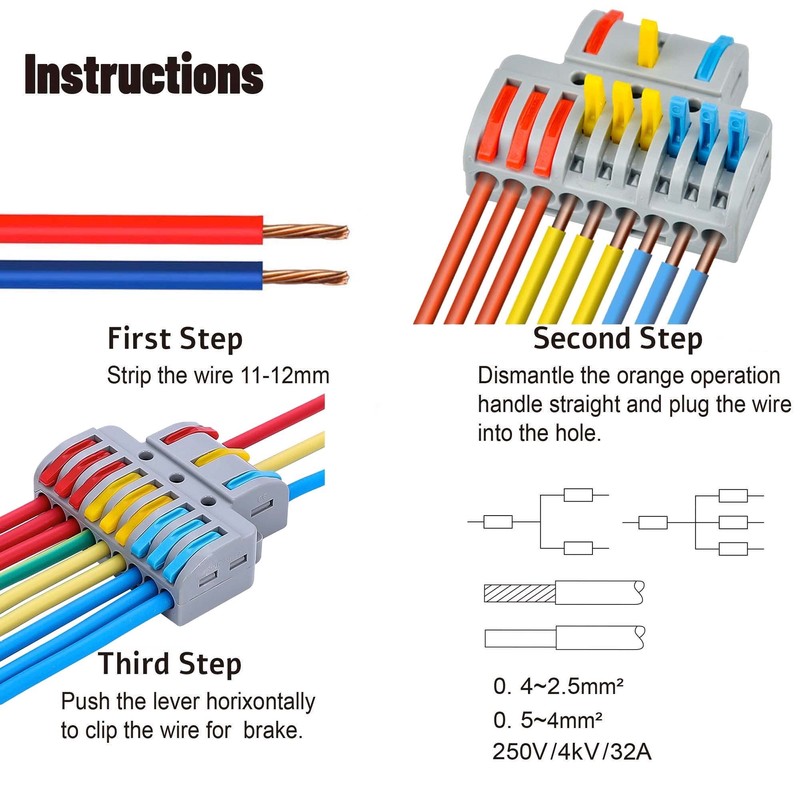 Instructions

First Step
Strip the wire 11-12mm

Second Step
Dismantle the orange operation handle straight and plug the wire into the hole.

Third Step
Push the lever horixontally to clip the wire for brake.

0. 4~2.5mm²
0. 5~4mm²
250V/4kV/32A