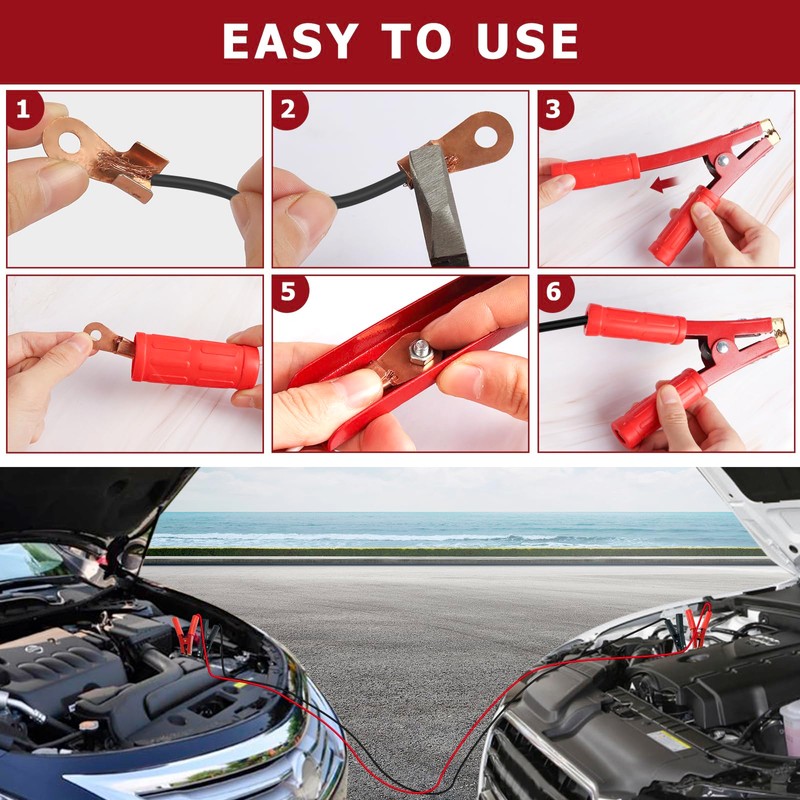 EASY TO USE

1

2

3

5

6