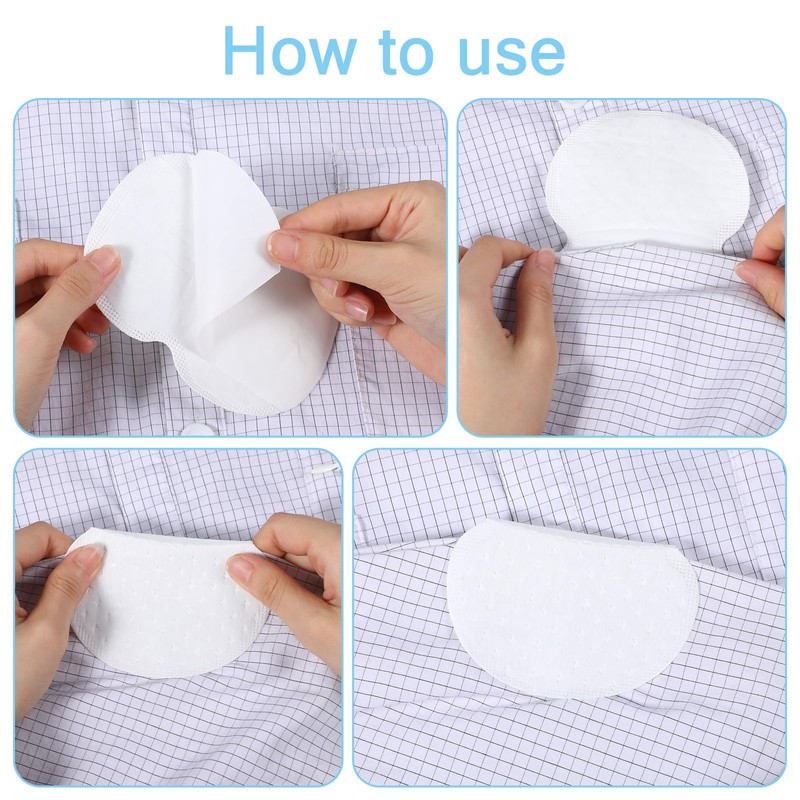 How to use