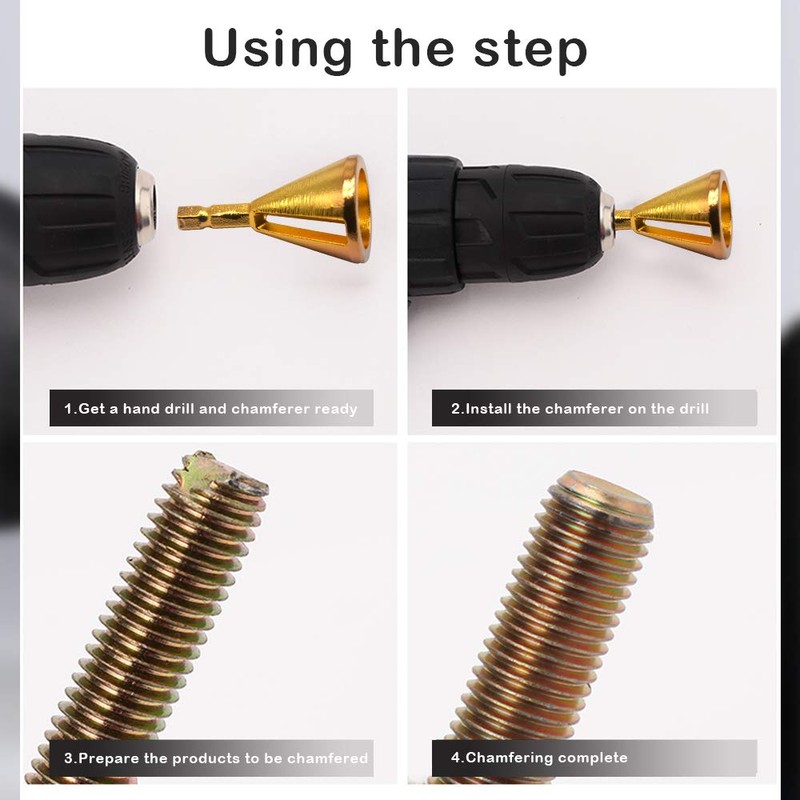 Using the step

1.Get a hand drill and chamferer ready

2.Install the chamferer on the drill

3.Prepare the products to be chamfered

4.Chamfering complete