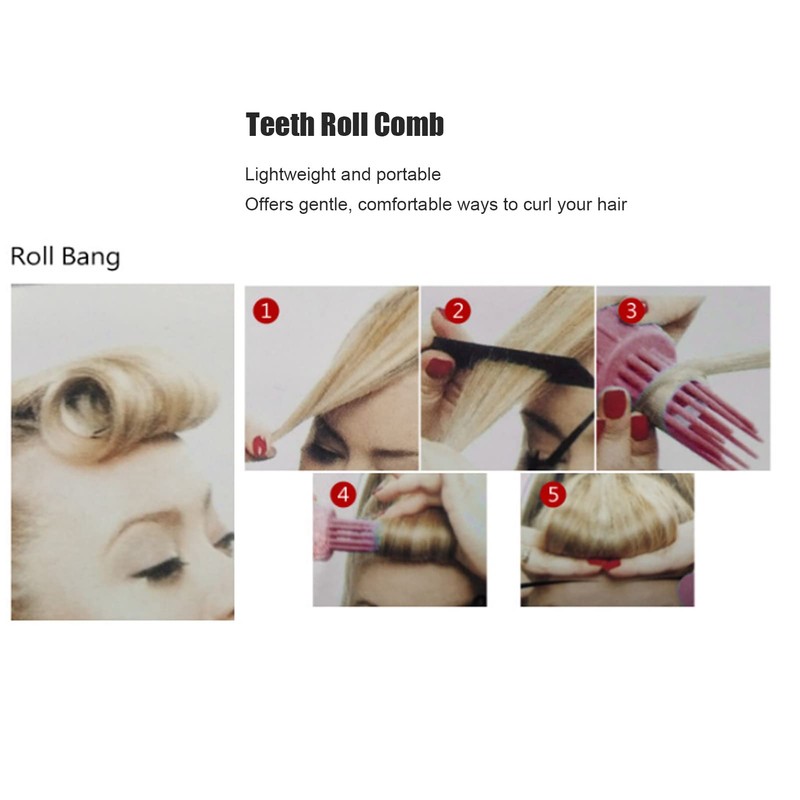 Teeth Roll Comb

Lightweight and portable
Offers gentle, comfortable ways to curl your hair

Roll Bang

1

2

3

4

5