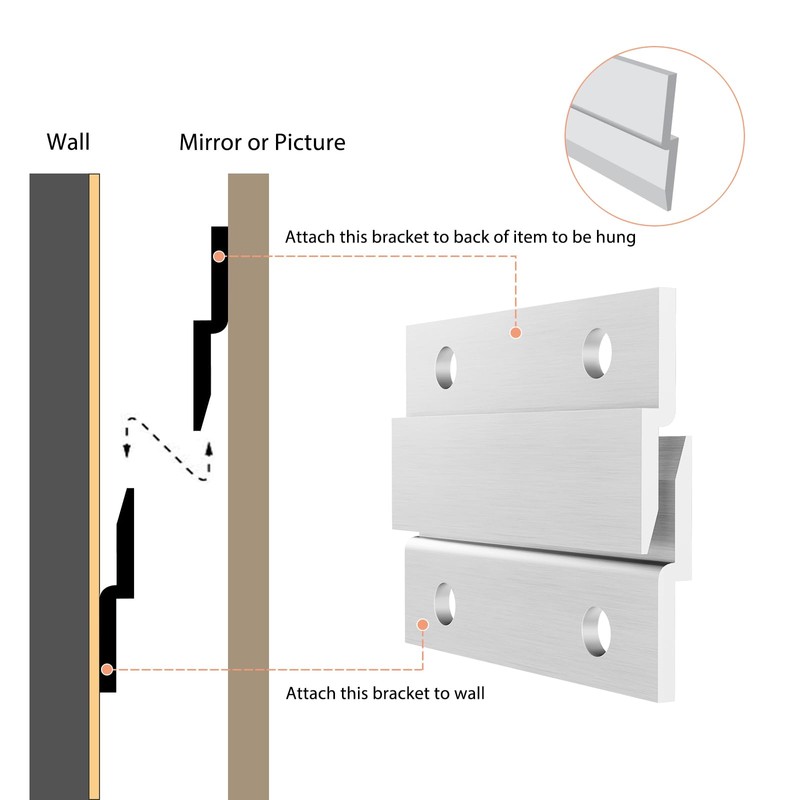 Wall

Mirror or Picture

Attach this bracket to back of item to be hung

Attach this bracket to wall