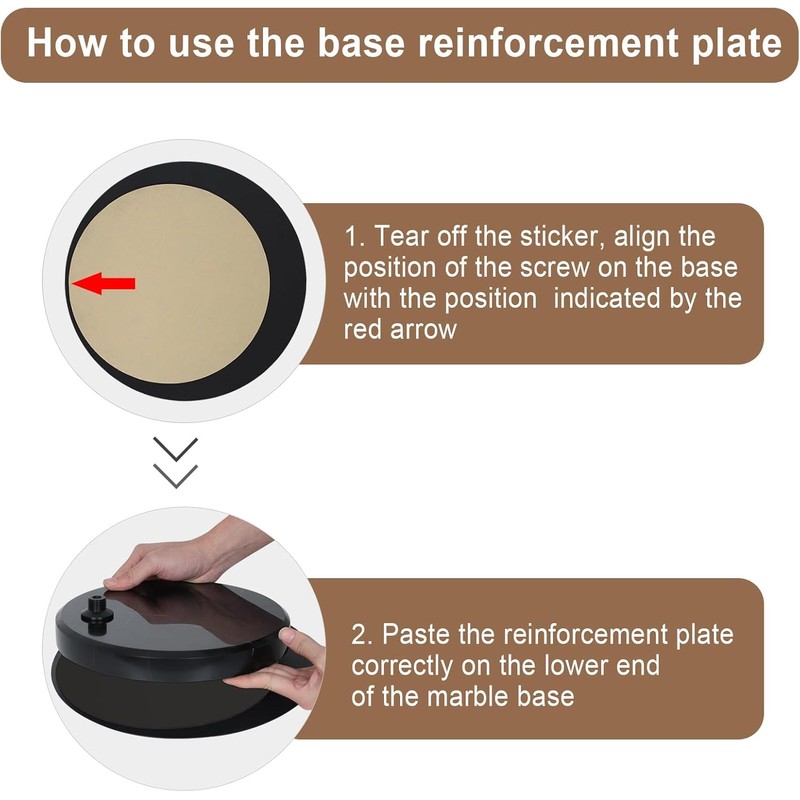 How to use the base reinforcement plate

1. Tear off the sticker, align the position of the screw on the base with the position  indicated by the red arrow

2. Paste the reinforcement plate correctly on the lower end of the marble base