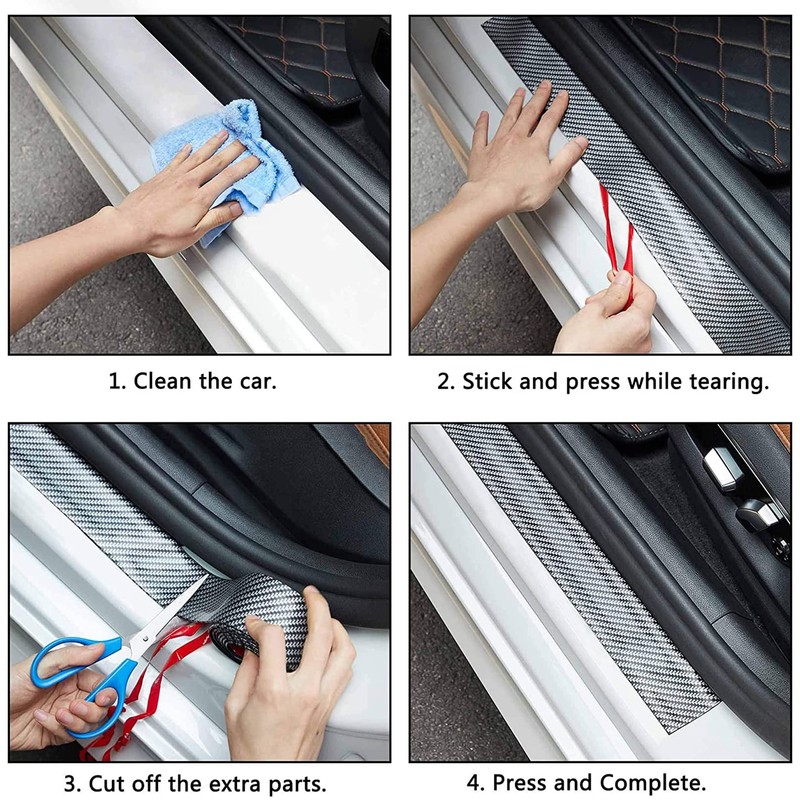 1. Clean the car.

2. Stick and press while tearing.

3. Cut off the extra parts.

4. Press and Complete.