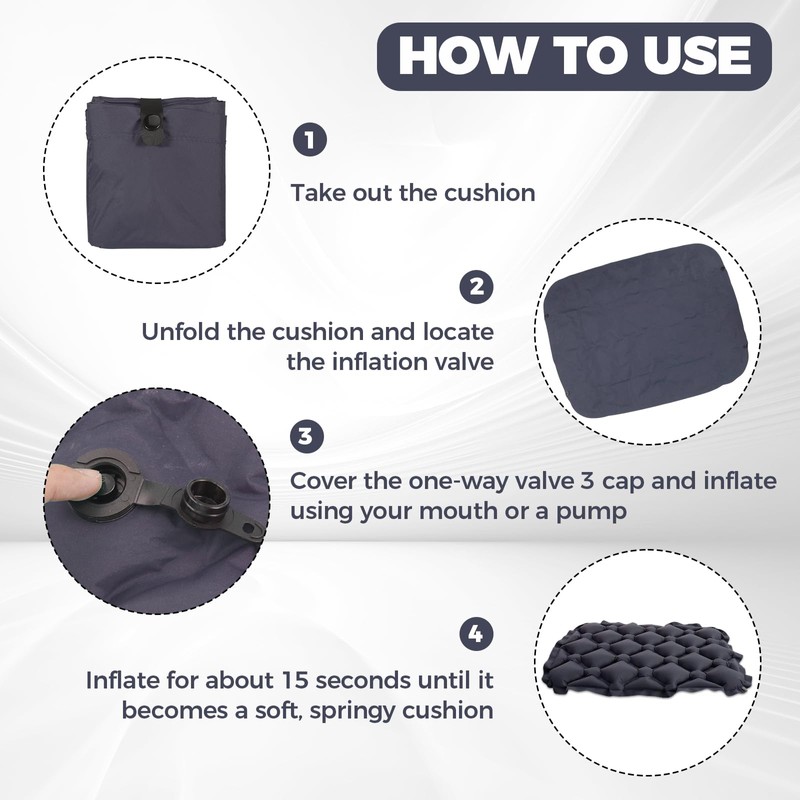 HOW TO USE

1

Take out the cushion

2

Unfold the cushion and locate the inflation valve

3

Cover the one-way valve 3 cap and inflate using your mouth or a pump

4

Inflate for about 15 seconds until it becomes a soft, springy cushion