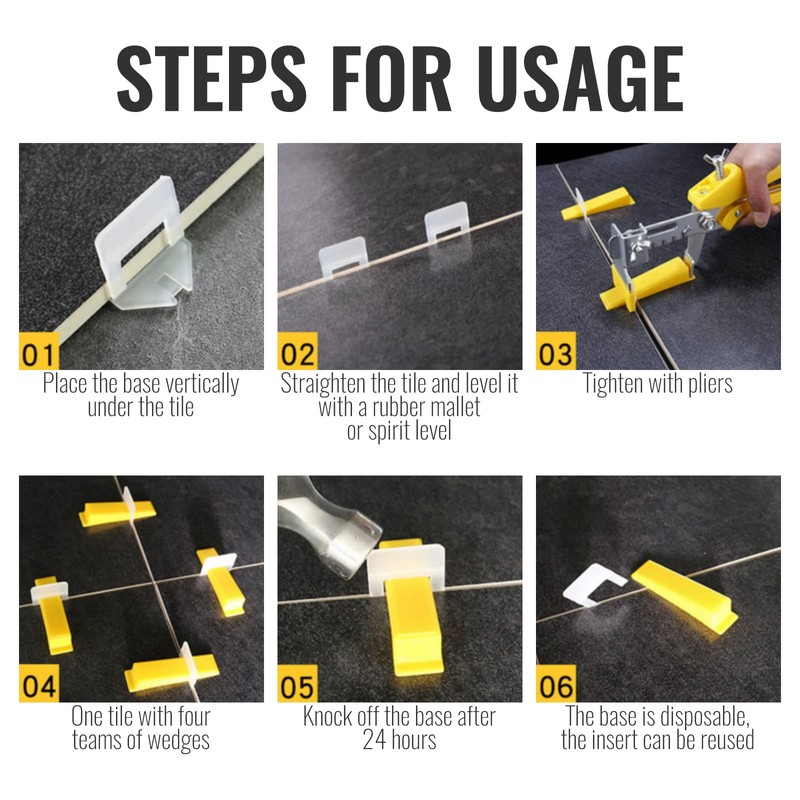 STEPS FOR USAGE

01
Place the base vertically under the tile

02
Straighten the tile and level it with a rubber mallet or spirit level

03
Tighten with pliers

04
One tile with four teams of wedges

05
Knock off the base after 24 hours

06
The base is disposable, the insert can be reused